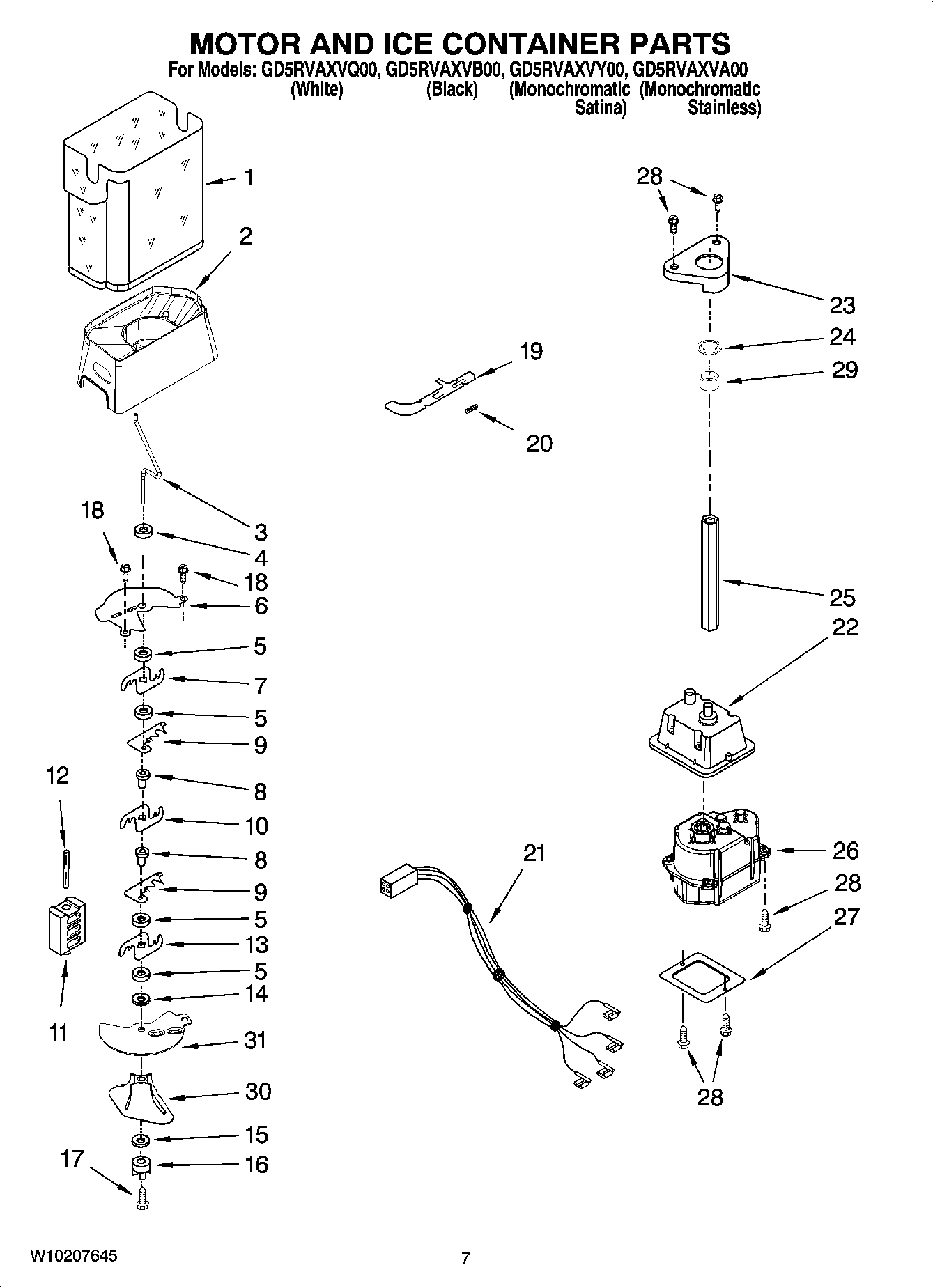 MOTOR AND ICE CONTAINER PARTS

For Models: GD5RVAXVQ00, GD5RVAXVB00, GD5RVAXVY00, GD5RVAXVA00
(White) (Black) (Monochromatic Satina) (Monochromatic Stainless)

1
2
3
4
18
18
6
5
7
5
9
8
10
8
9
5
13
5
14
31
30
15
16
17
12
11
19
20
21
28
23
24
29
25
22
26
28
27
28

W10207645

7