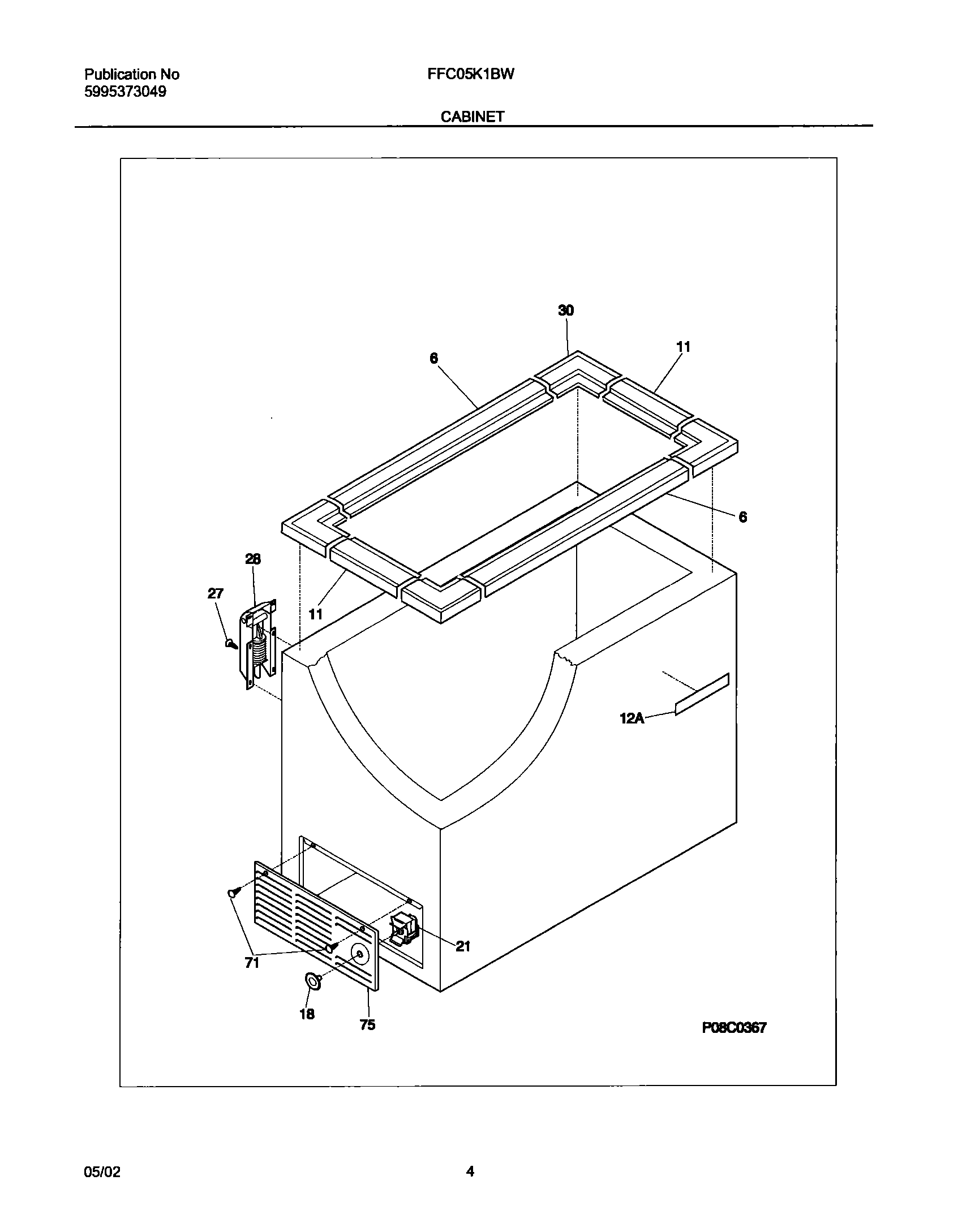 Publication No
5995373049

FFC05K1BW

CABINET

30
6
11
6
28
27
11
12A
21
71
18
75
P08C0367

05/02

4