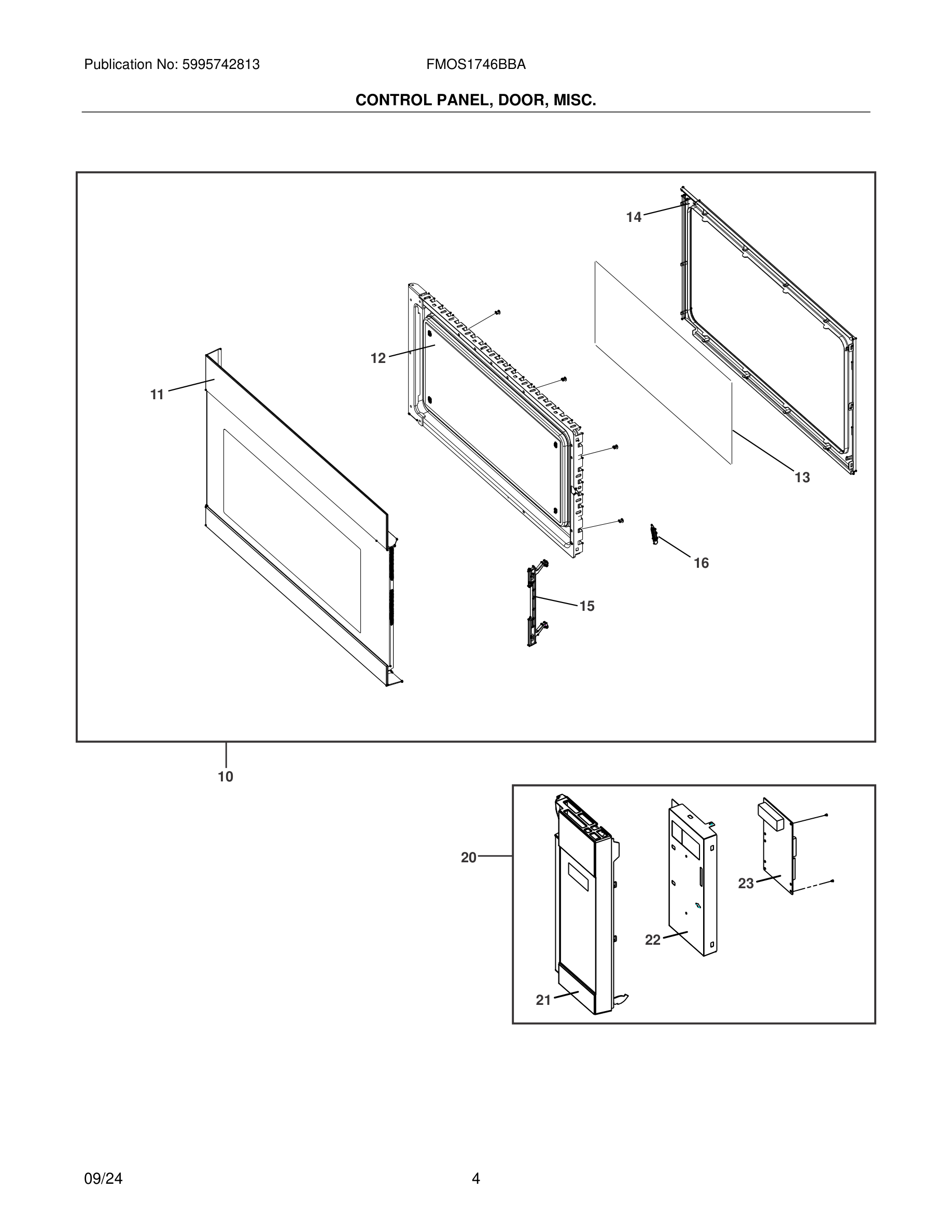 Publication No: 5995742813

FMOS1746BBA

CONTROL PANEL, DOOR, MISC.

14

12

11

13

16

15

10

20

23

22

21

09/24

4