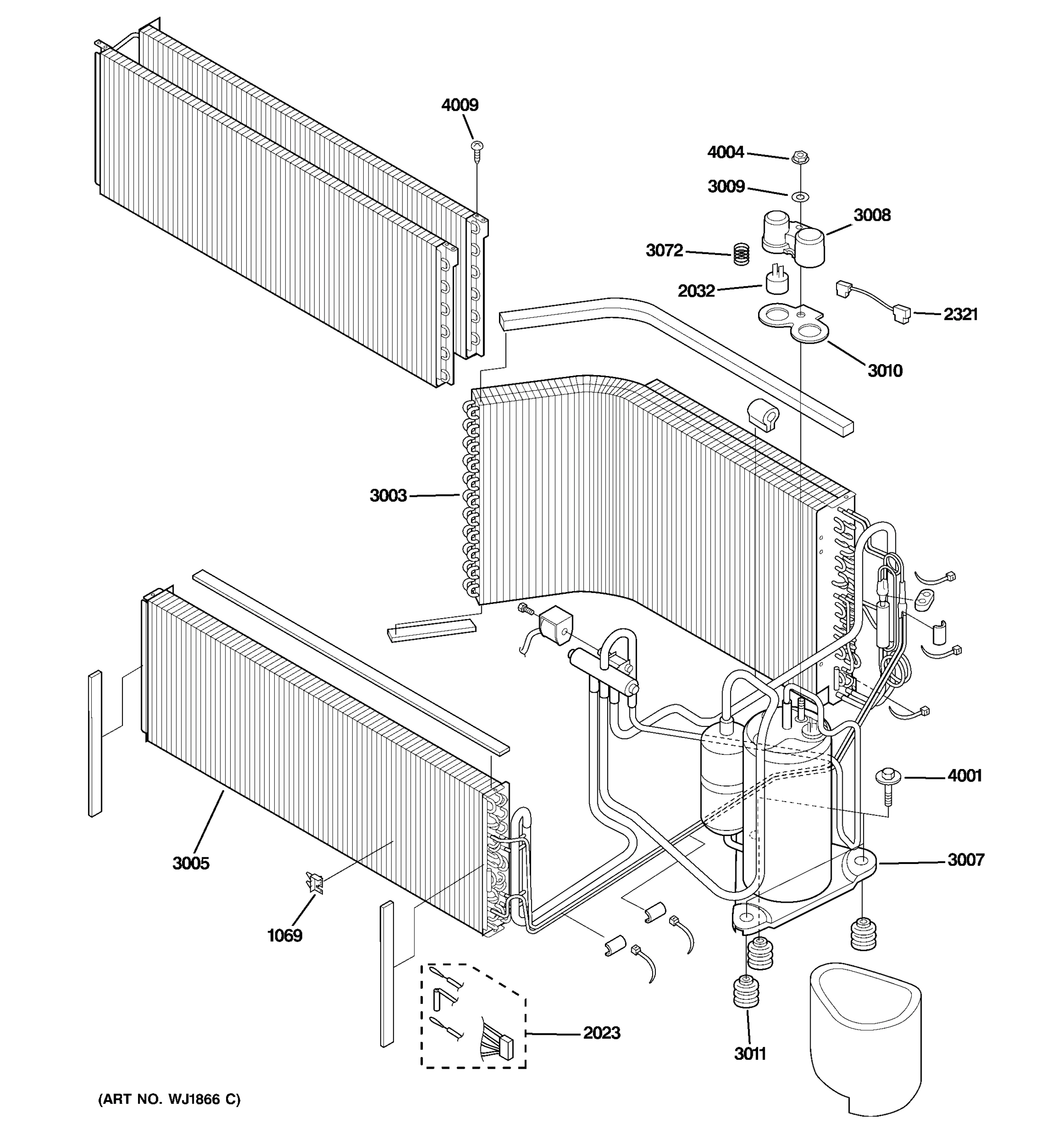 4009
4004
3009
3008
3072
2032
2321
3010
3003
4001
3007
3005
1069
2023
3011
(ART NO. WJ1866 C)