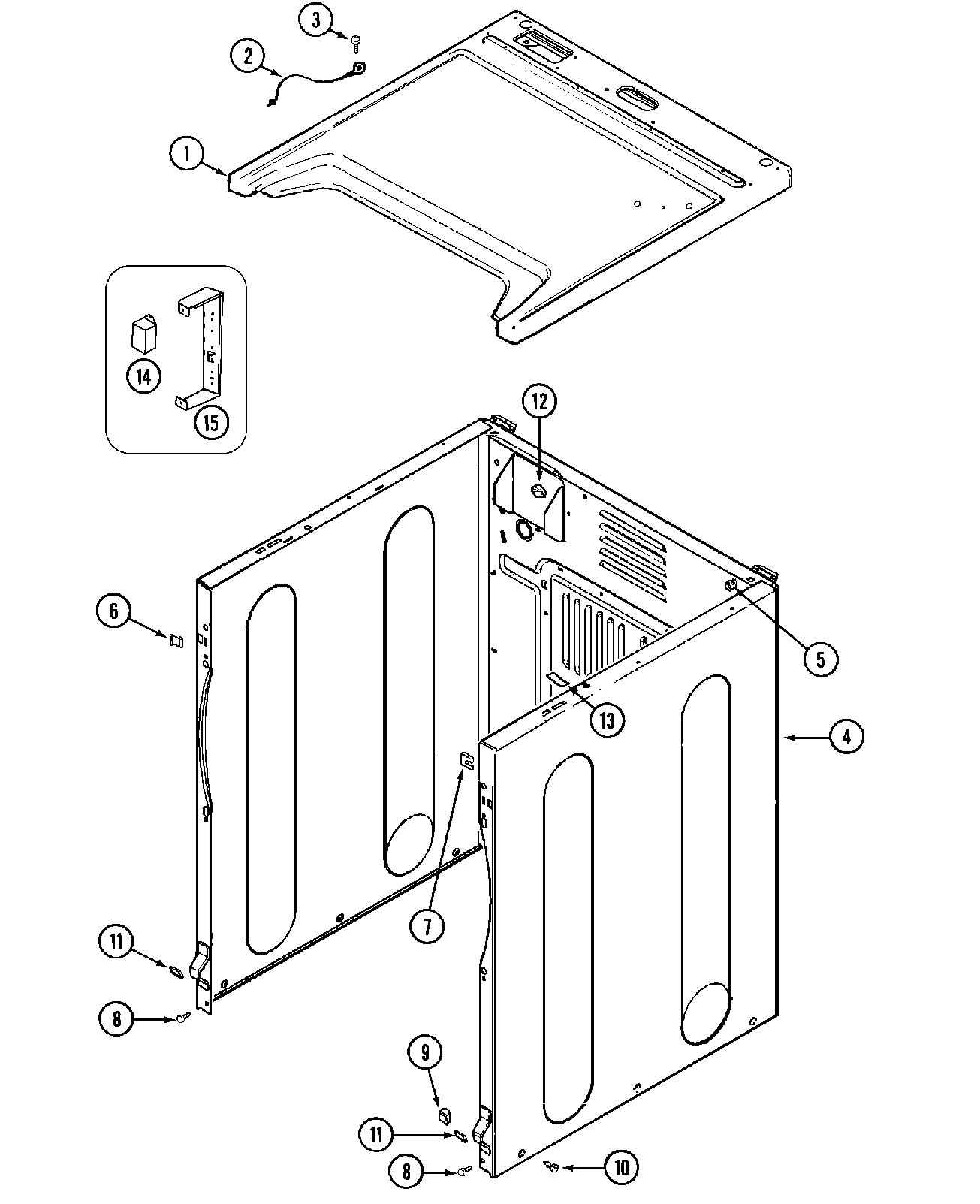 3
2
1
14
15
12
6
5
13
4
7
11
8
9
11
8
10