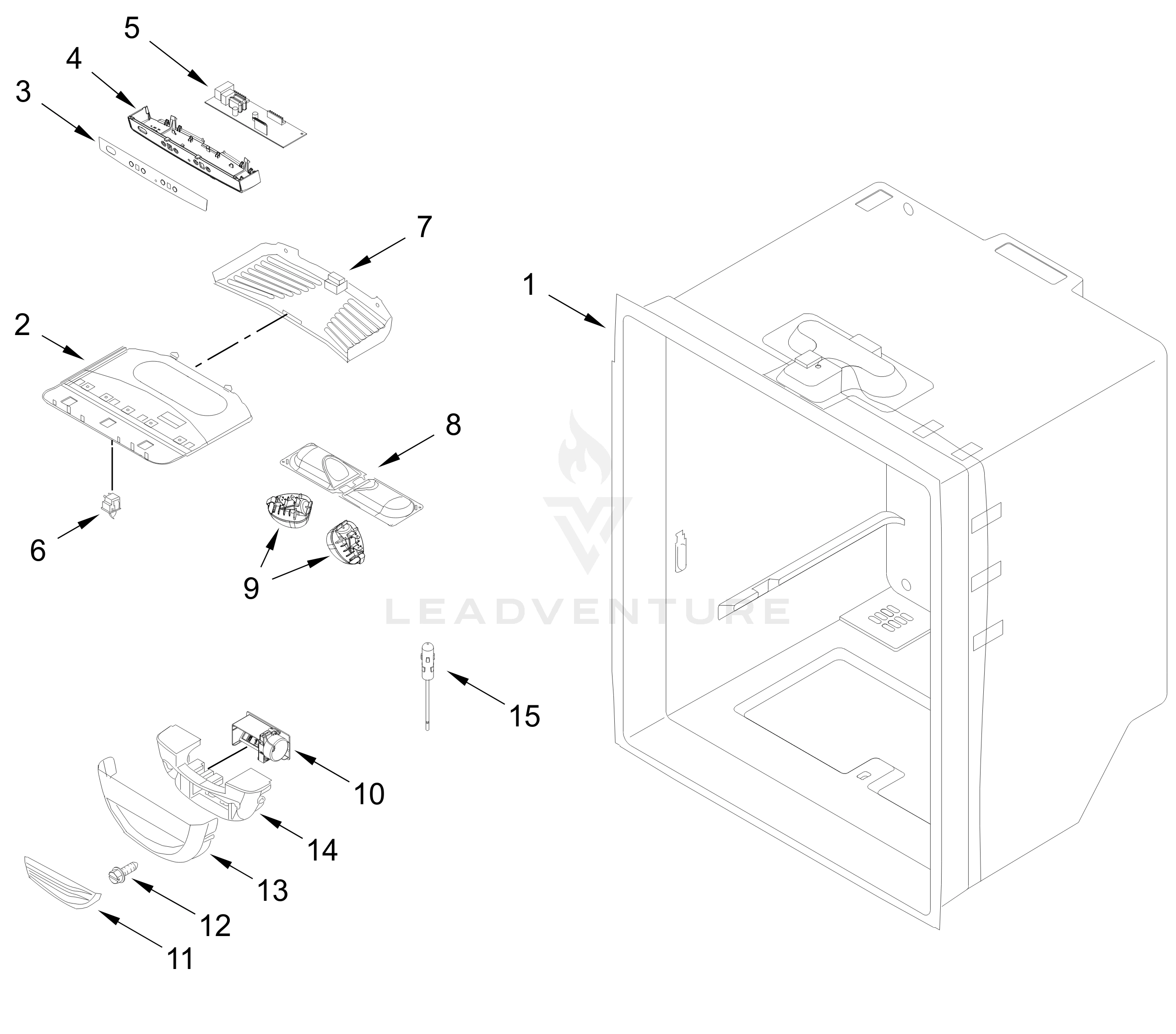 5
4
3
7
1
2
8
6
9
LEADVENTURE
15
10
14
13
12
11