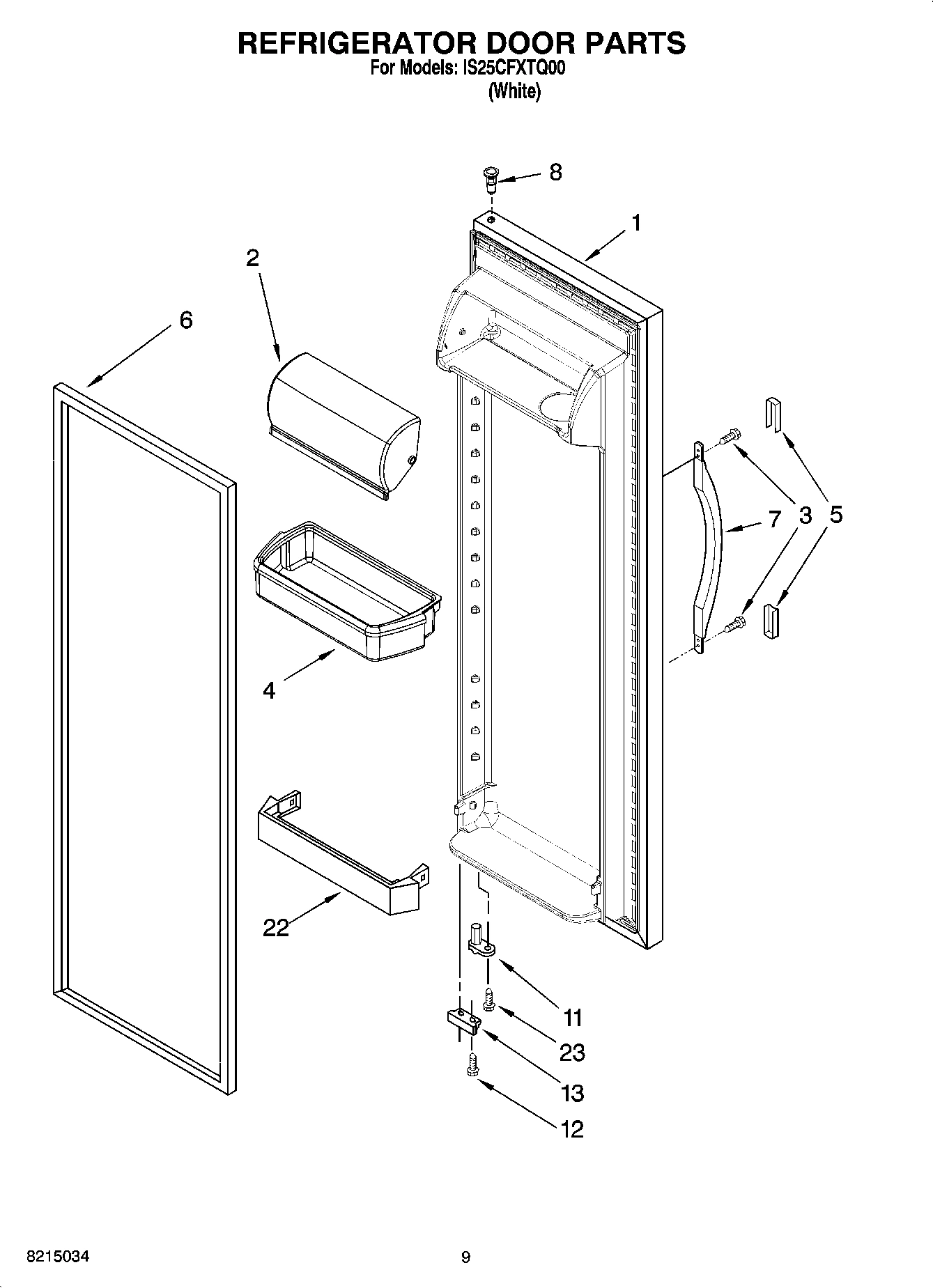 REFRIGERATOR DOOR PARTS
For Models: IS25CFXTQ00
(White)

8
1
2
6
7
3
5
4
22
11
23
13
12

8215034
9