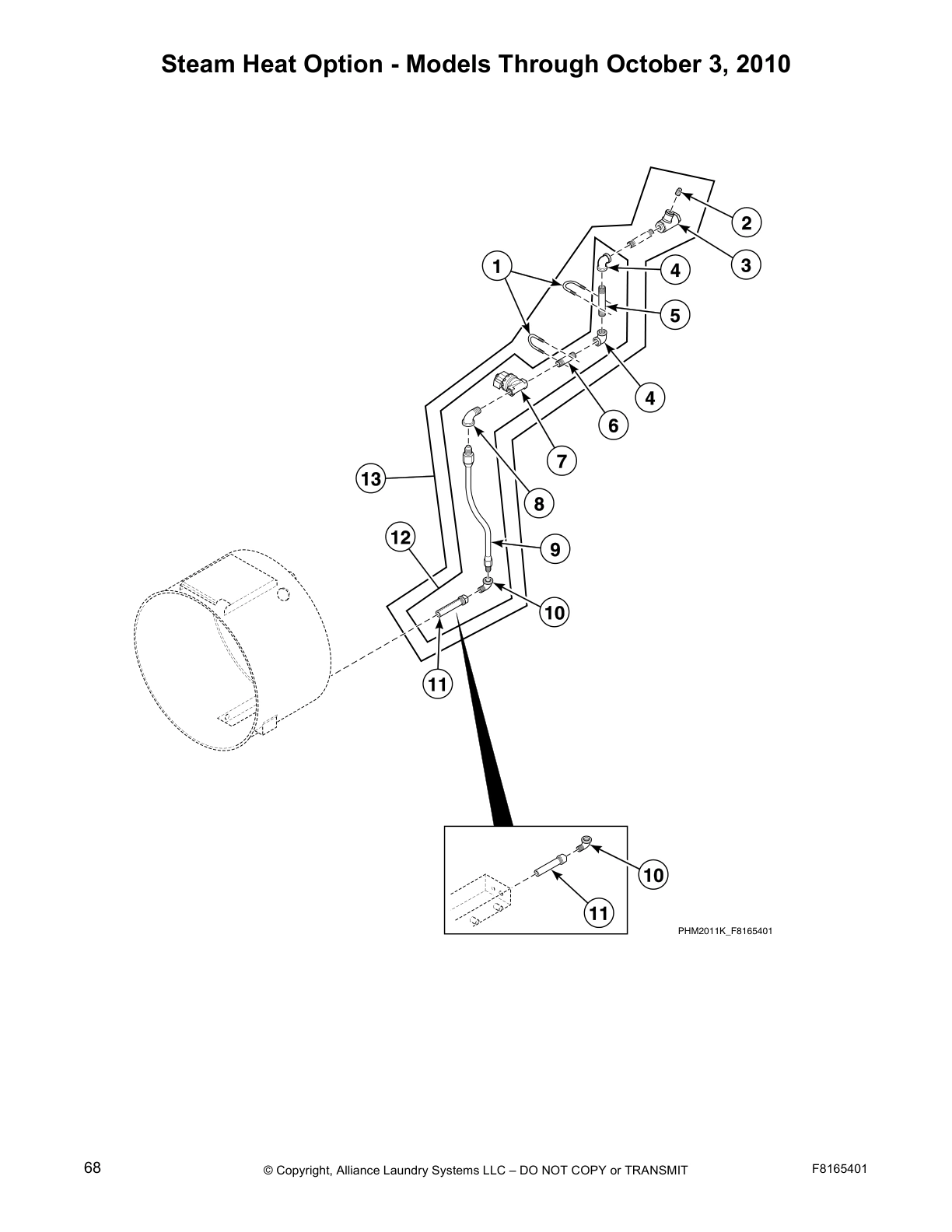 Steam Heat Option - Models Through October 3, 2010

2

3

1

4

5

4

6

7

13

8

12

9

10

11

10

11

PHM2011K_F8165401

68

© Copyright, Alliance Laundry Systems LLC – DO NOT COPY or TRANSMIT

F8165401