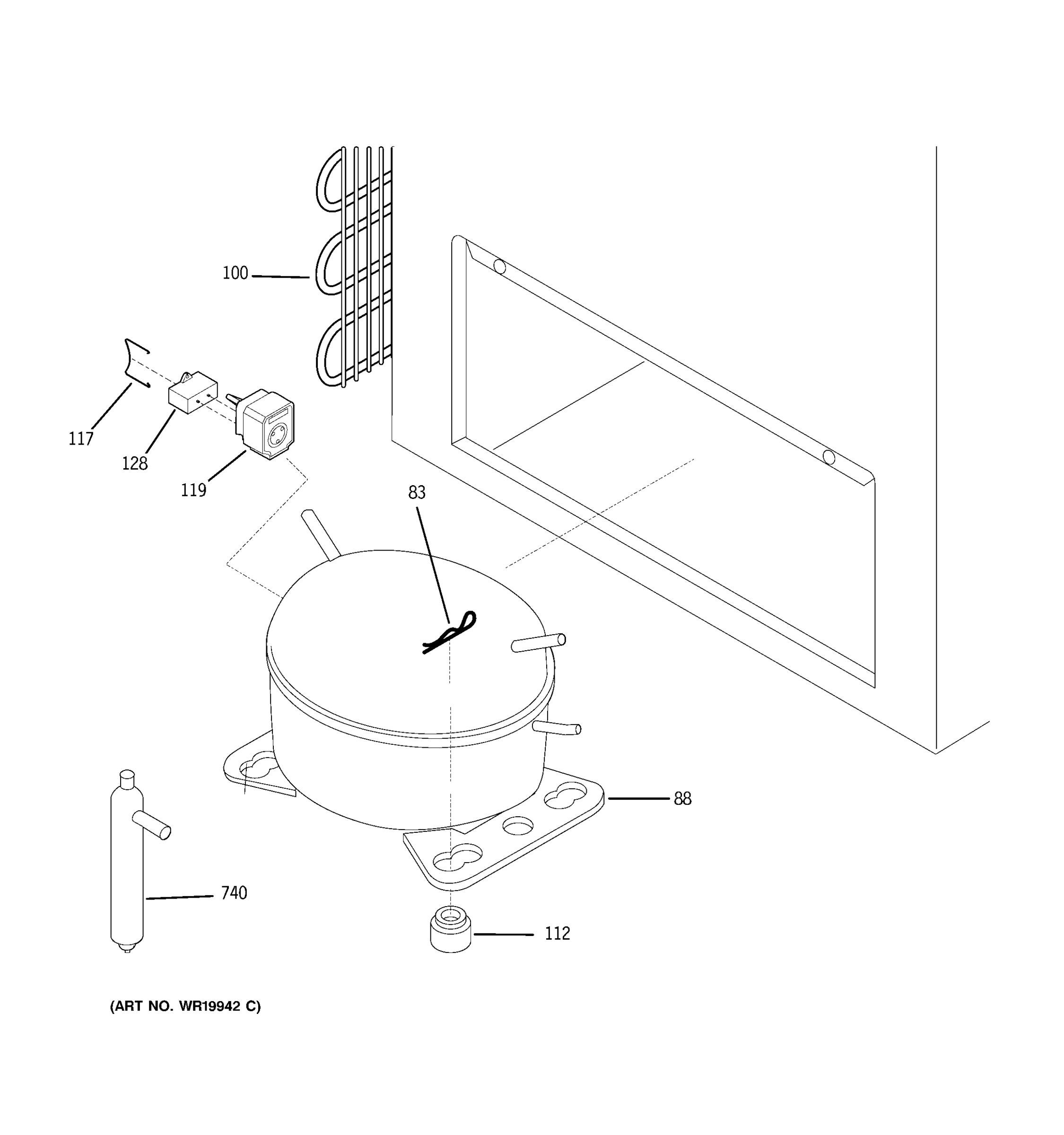 100

117

128

119

83

88

740

112

(ART NO. WR19942 C)