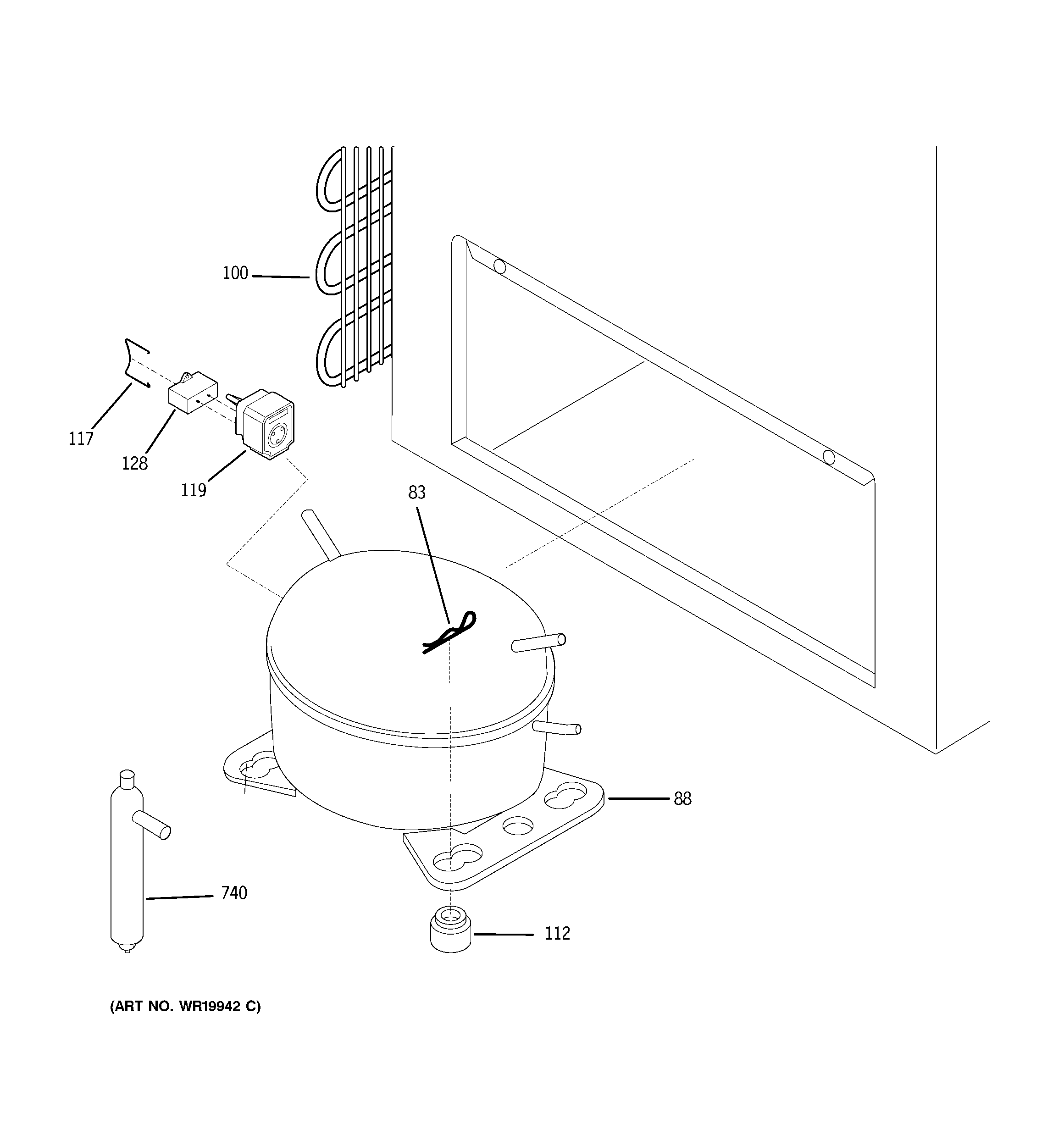 100

117

128

119

83

88

740

112

(ART NO. WR19942 C)