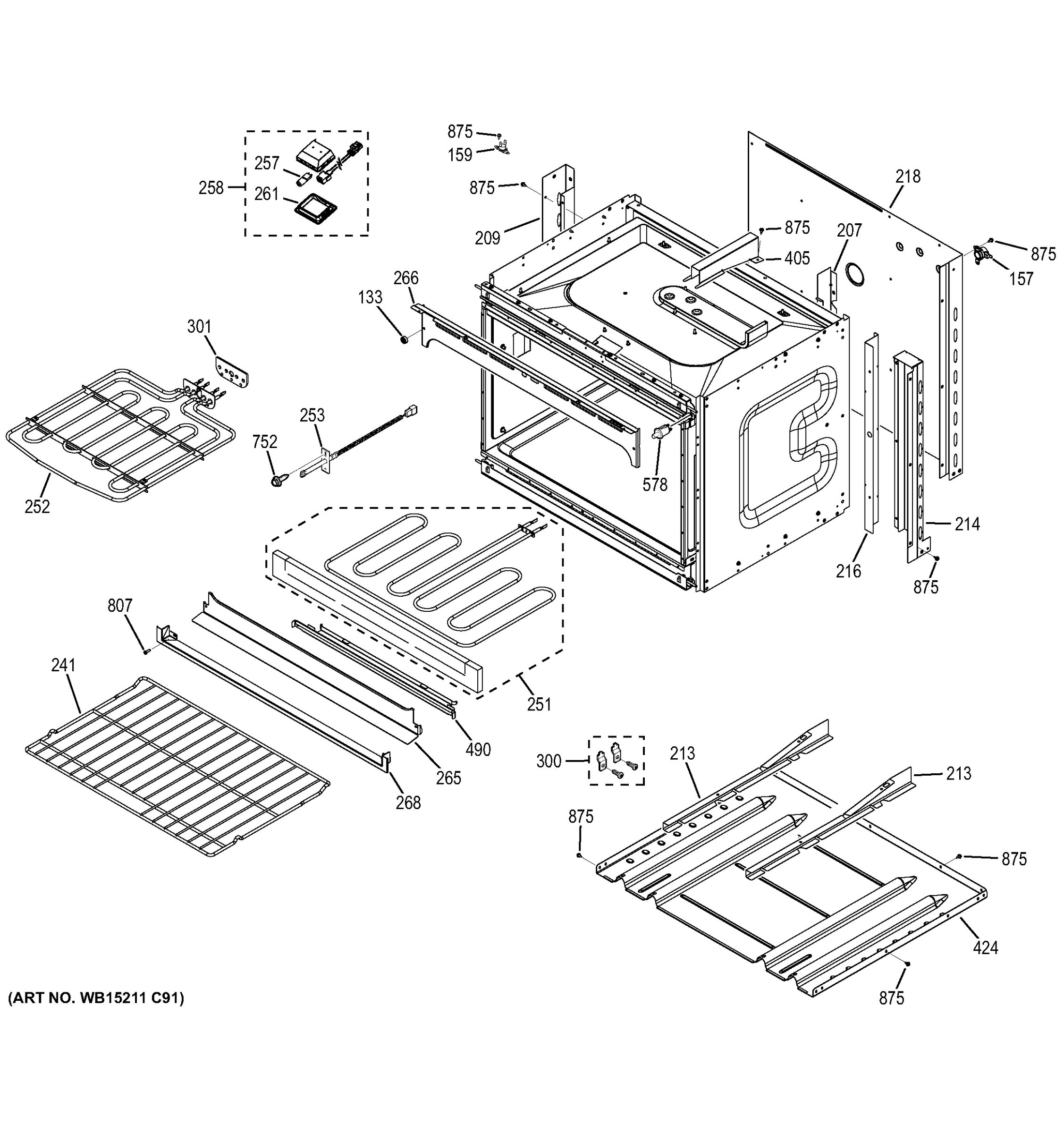 875
159
257
258
261
875
218
209
875
207
405
875
157
266
133
301
253
752
578
252
214
216
875
807
241
251
490
265
268
300
213
213
875
875
424
875
(ART NO. WB15211 C91)