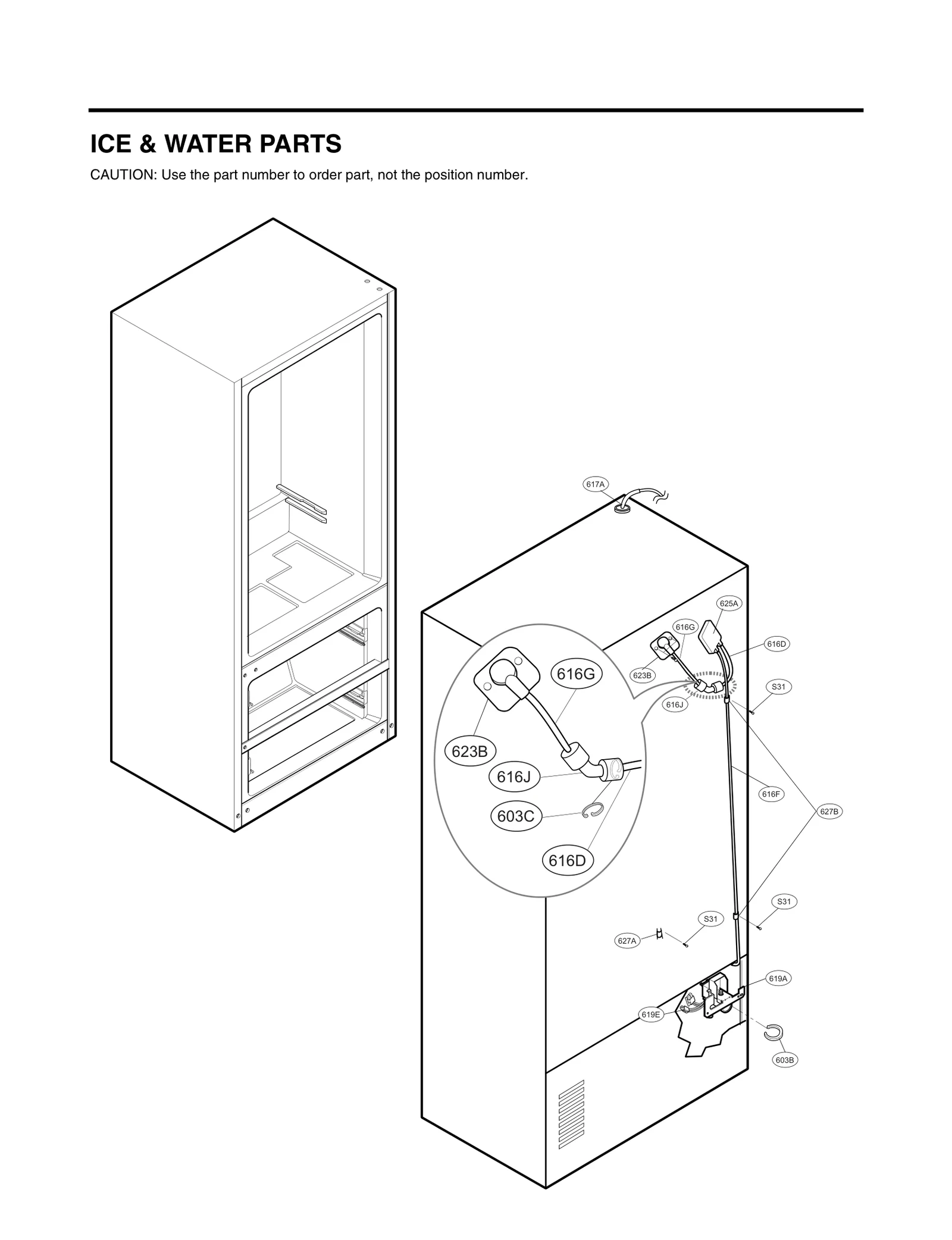 ICE & WATER PARTS

CAUTION: Use the part number to order part, not the position number.

617A

625A

616G

616D

623B

S31

616J

616G

623B

616J

603C

616D

616F

627B

S31

S31

627A

619A

619E

603B