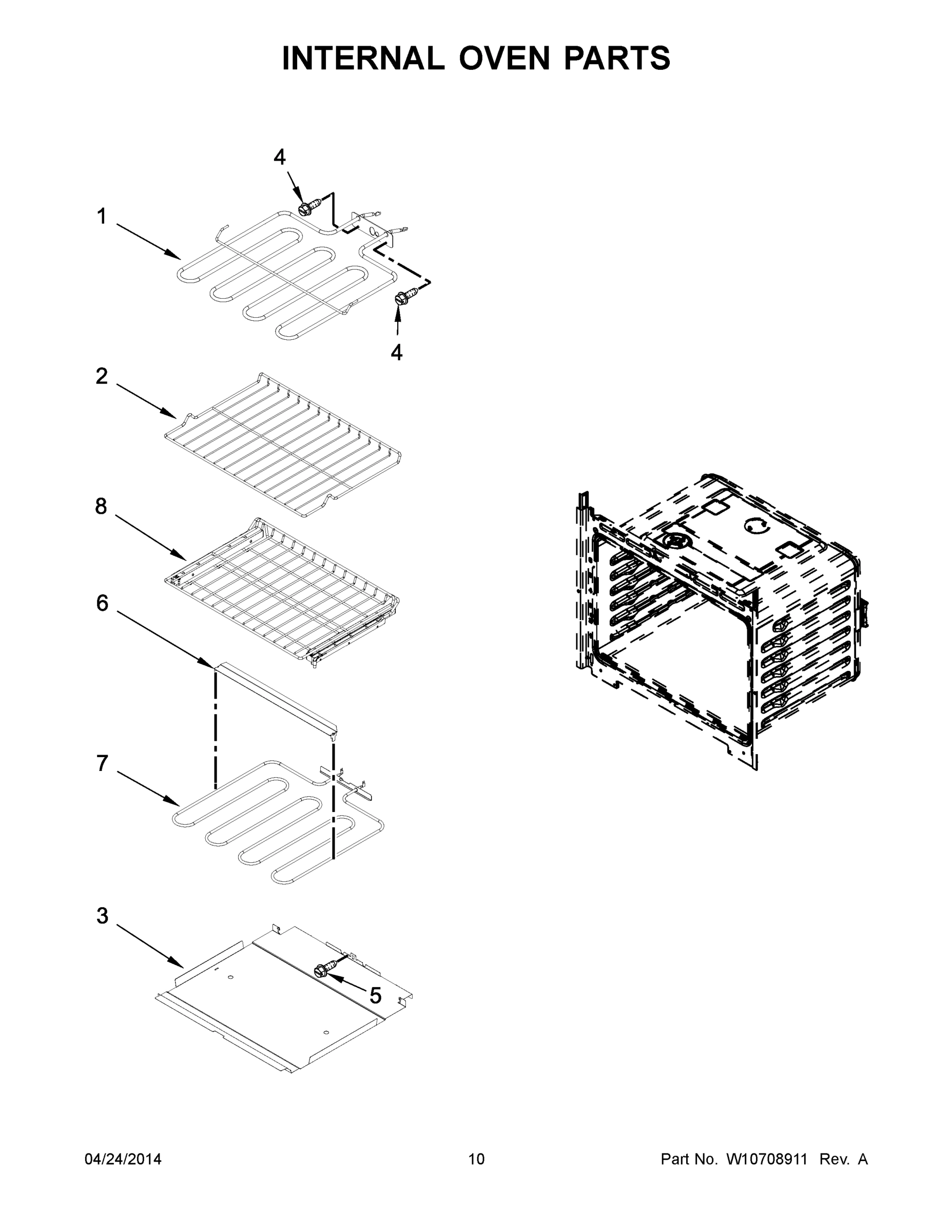 INTERNAL OVEN PARTS

4

1

4

2

8

6

7

3

5

04/24/2014

10

Part No. W10708911 Rev. A