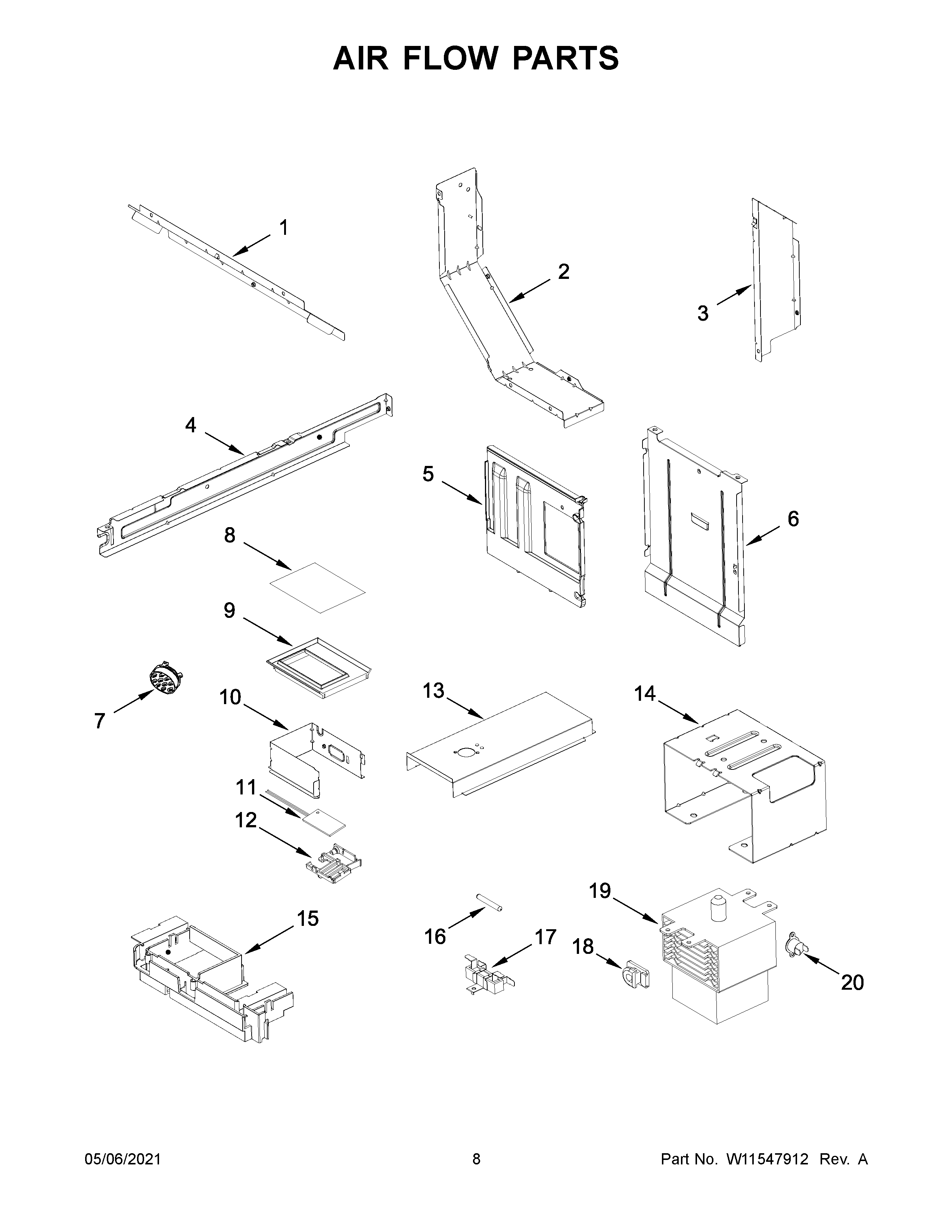 AIR FLOW PARTS

1
2
3
4
5
6
8
9
7
10
13
14
11
12
15
16
17
18
19
20

05/06/2021
8
Part No. W11547912 Rev. A