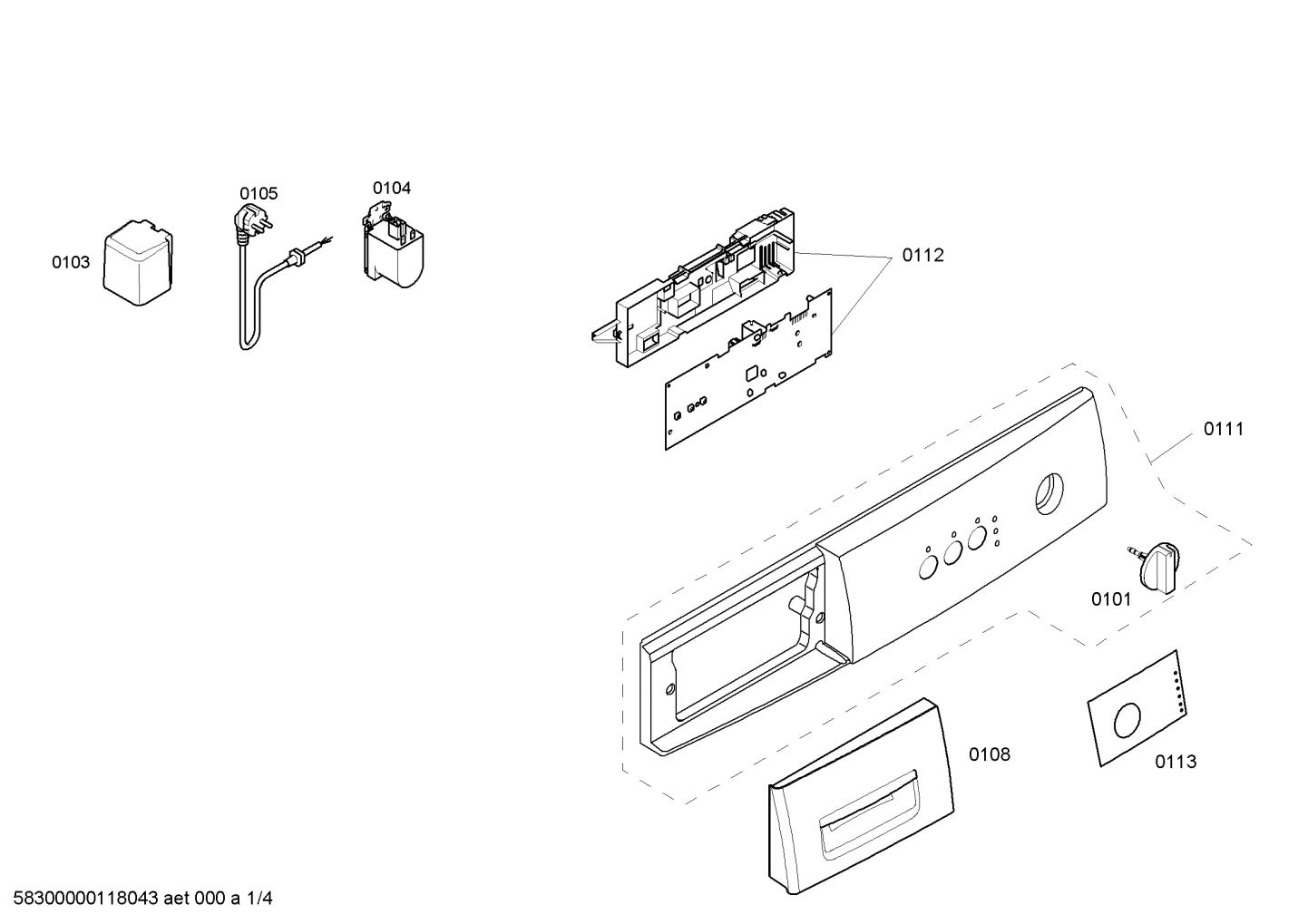 0105

0104

0103

0112

0111

0101

0108

0113

58300000118043 aet 000 a 1/4