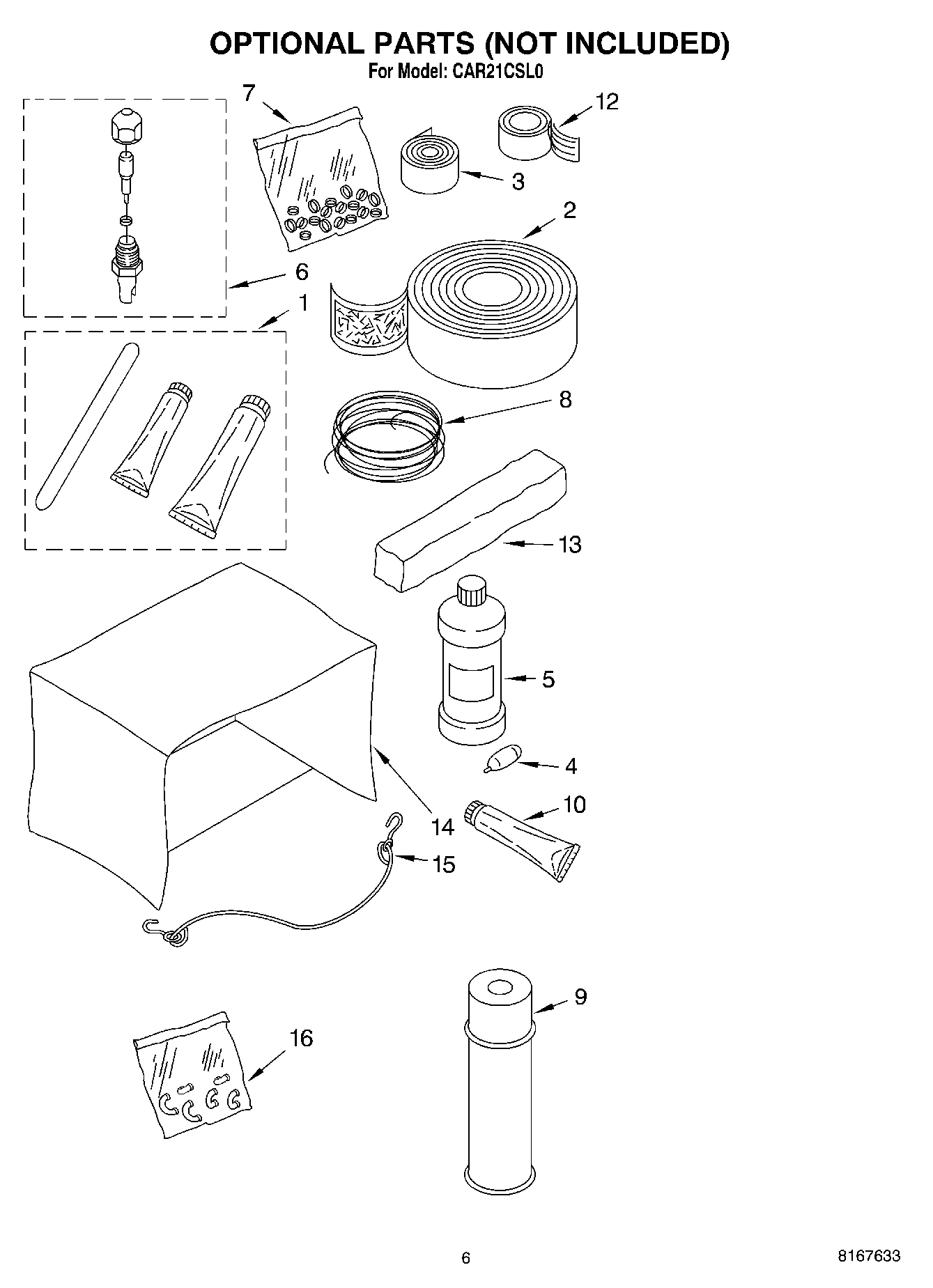 OPTIONAL PARTS (NOT INCLUDED)
For Model: CAR21CSL0

7
12
3
2
6
1
8
13
5
4
10
14
15
9
16

6

8167633