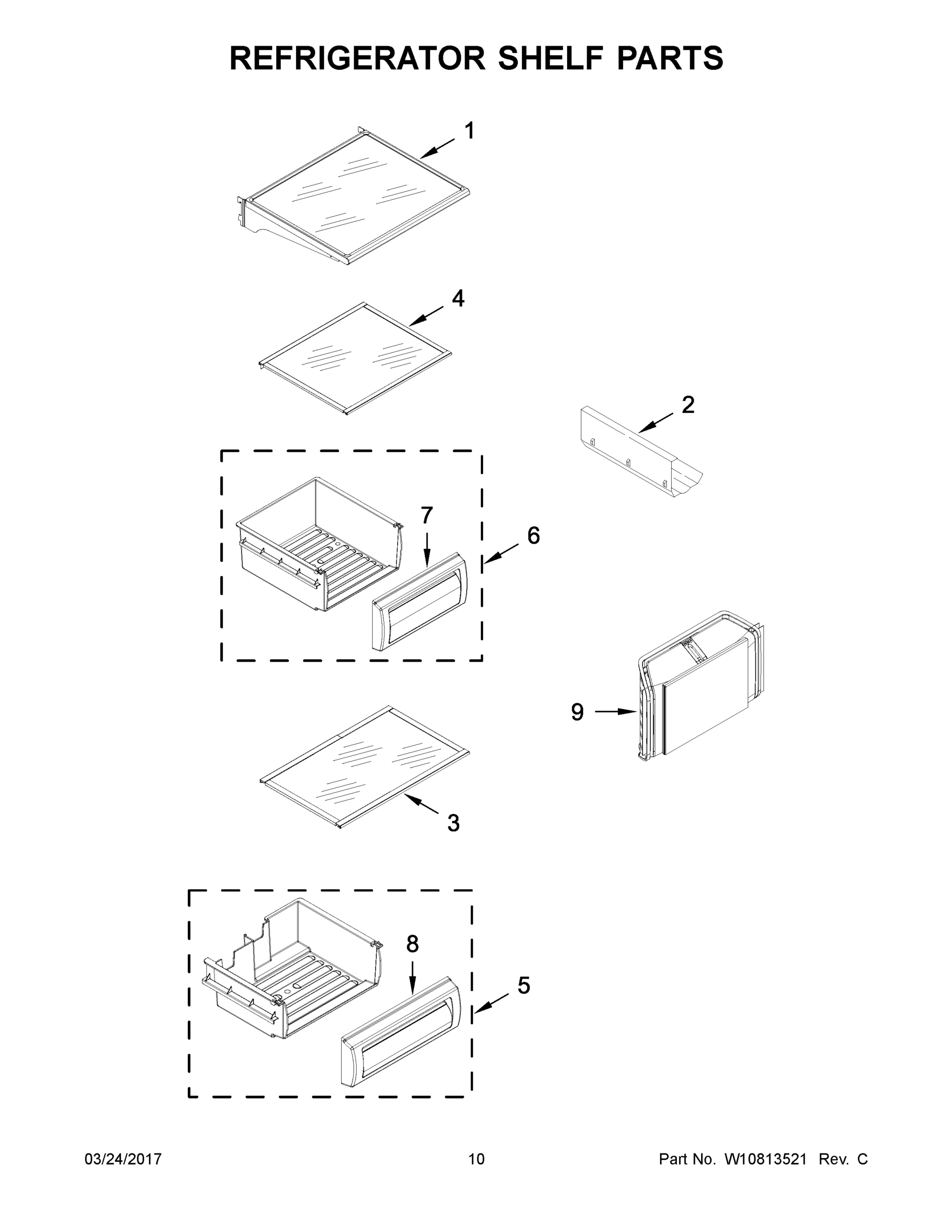 REFRIGERATOR SHELF PARTS

1

4

2

7

6

9

3

8

5

03/24/2017

10

Part No. W10813521 Rev. C