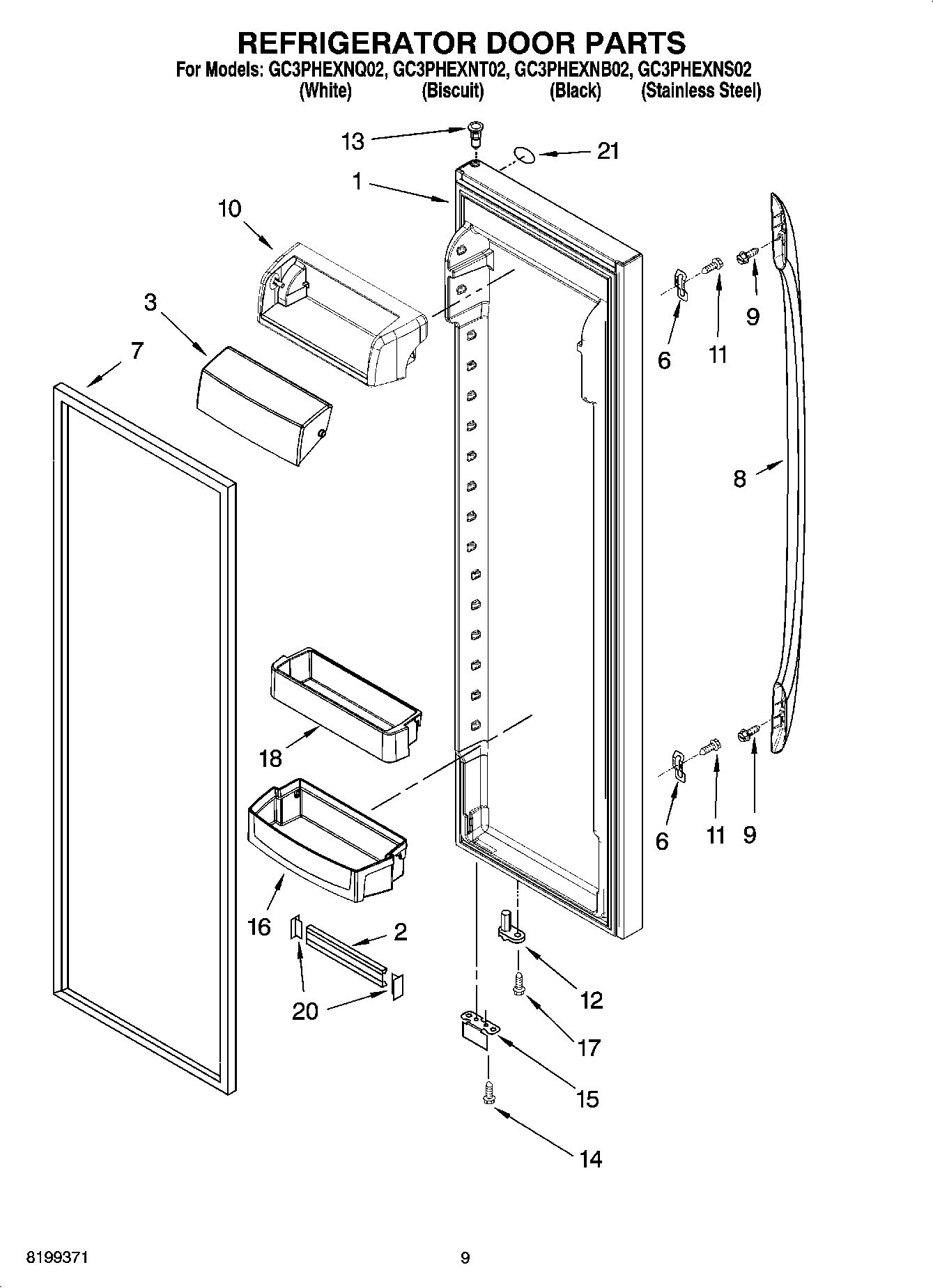 REFRIGERATOR DOOR PARTS
For Models: GC3PHEXNQ02, GC3PHEXNT02, GC3PHEXNB02, GC3PHEXNS02
(White) (Biscuit) (Black) (Stainless Steel)

13
21
1
10
3
7
6
11
9
8
18
6
11
9
16
2
20
12
17
15
14

8199371
9