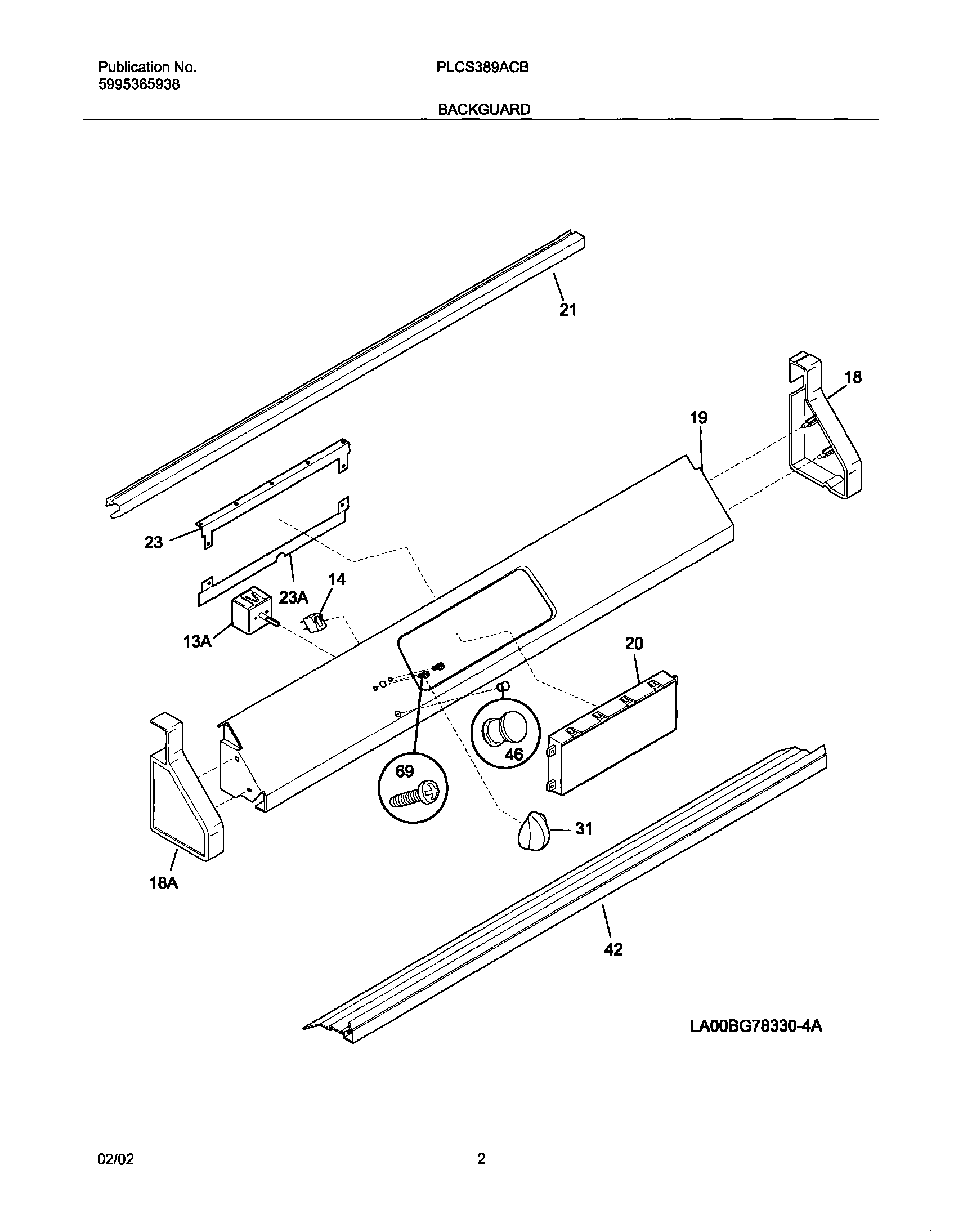 Publication No.
5995365938

PLCS389ACB

BACKGUARD

21

18

19

23

23A

14

13A

20

46

69

31

18A

42

LA00BG78330-4A

02/02

2