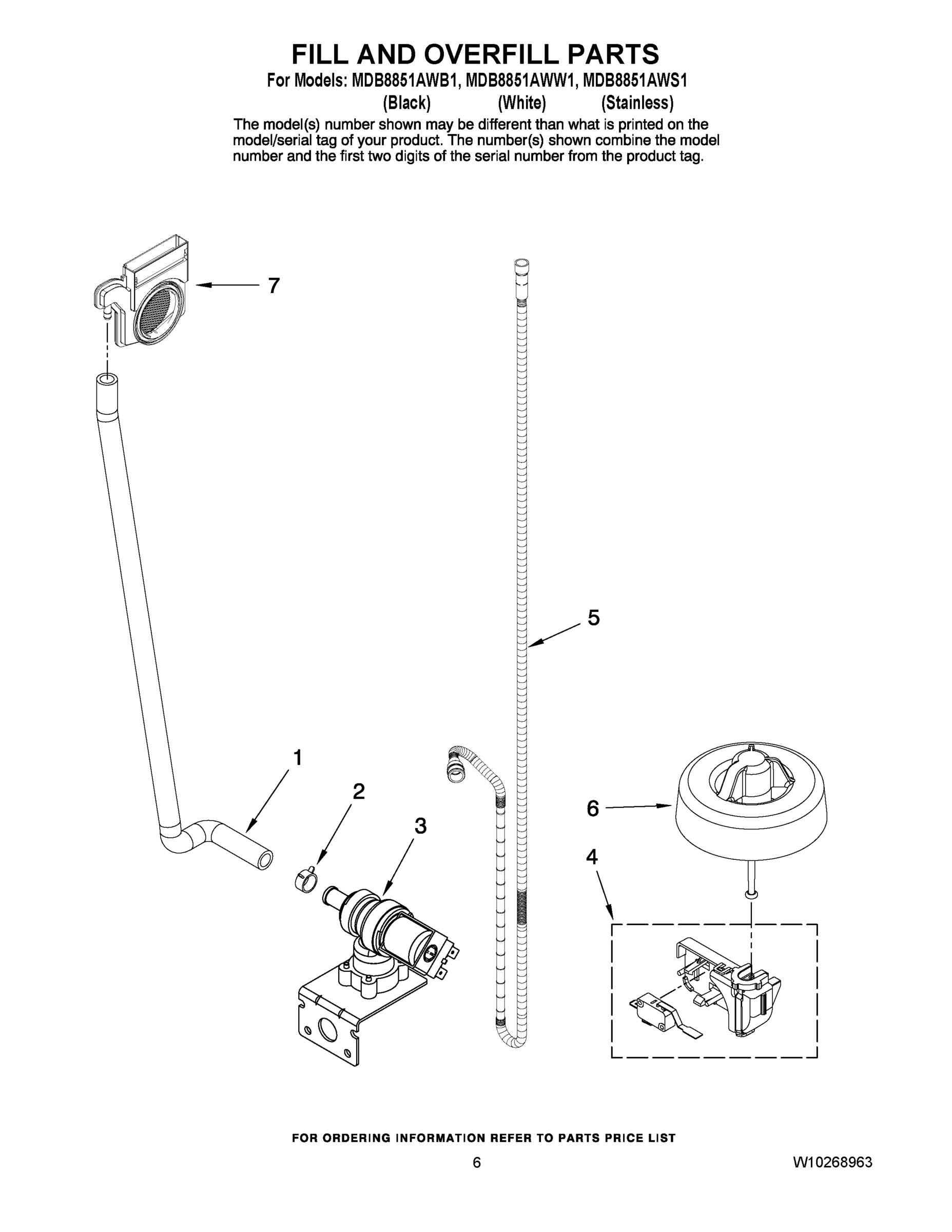 FILL AND OVERFILL PARTS

For Models: MDB8851AWB1, MDB8851AWW1, MDB8851AWS1
(Black) (White) (Stainless)

The model(s) number shown may be different than what is printed on the model/serial tag of your product. The number(s) shown combine the model number and the first two digits of the serial number from the product tag.

7

5

1

2

3

6

4

FOR ORDERING INFORMATION REFER TO PARTS PRICE LIST

6

W10268963