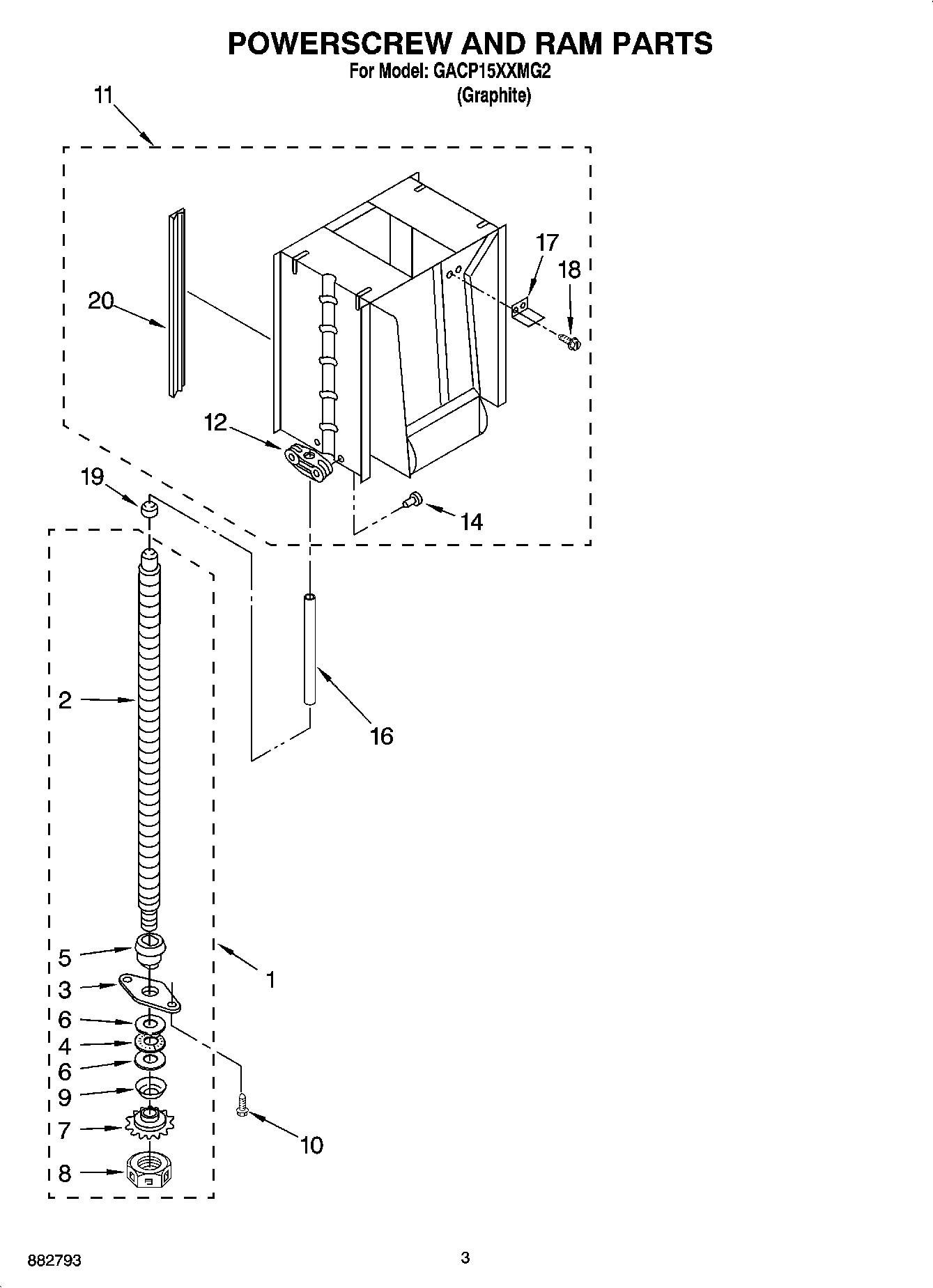 POWERSCREW AND RAM PARTS
For Model: GACP15XXMG2
(Graphite)

11
17
18
20
12
19
14
2
16
5
1
3
6
4
6
9
7
10
8

882793
3