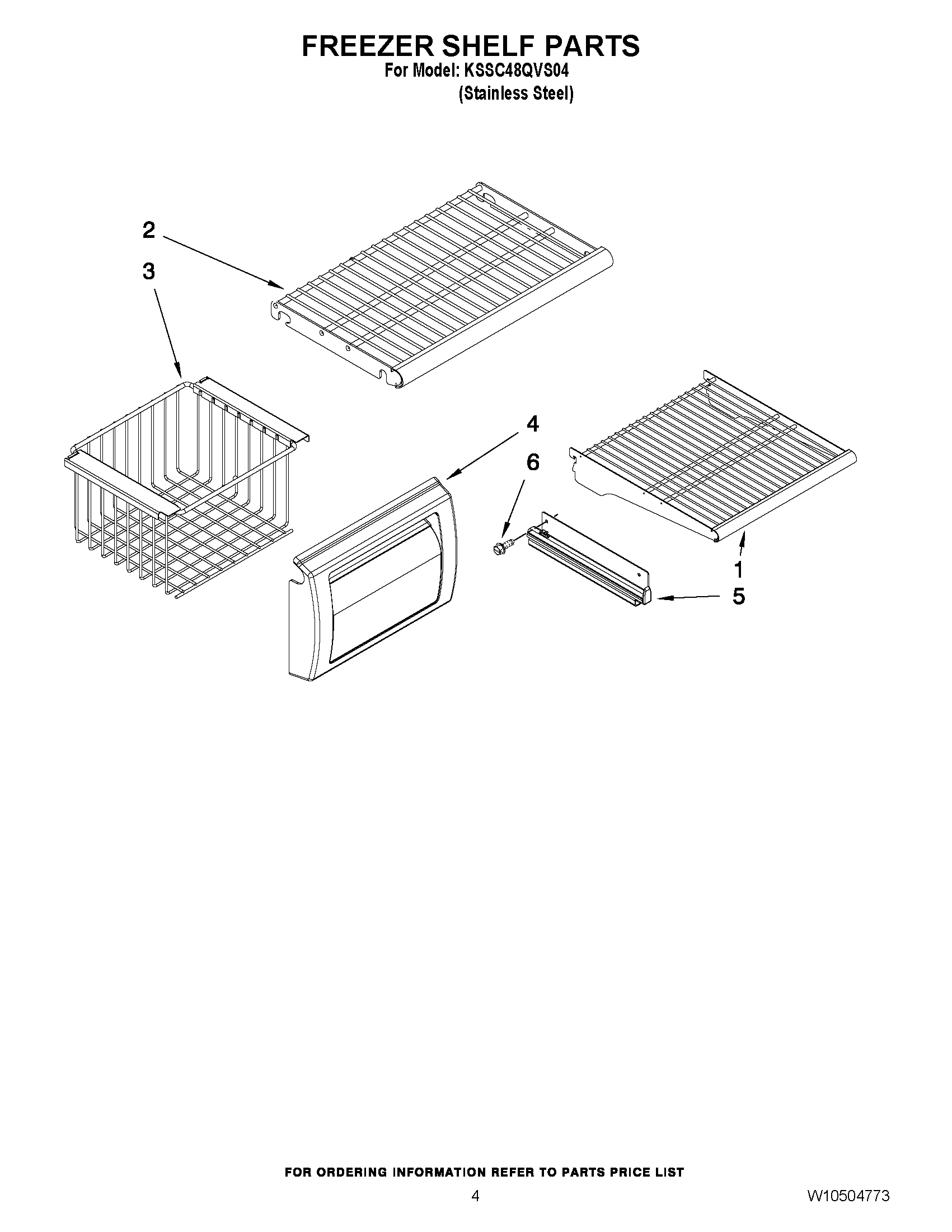 FREEZER SHELF PARTS
For Model: KSSC48QVS04
(Stainless Steel)

2
3
4
6
1
5

FOR ORDERING INFORMATION REFER TO PARTS PRICE LIST

4

W10504773