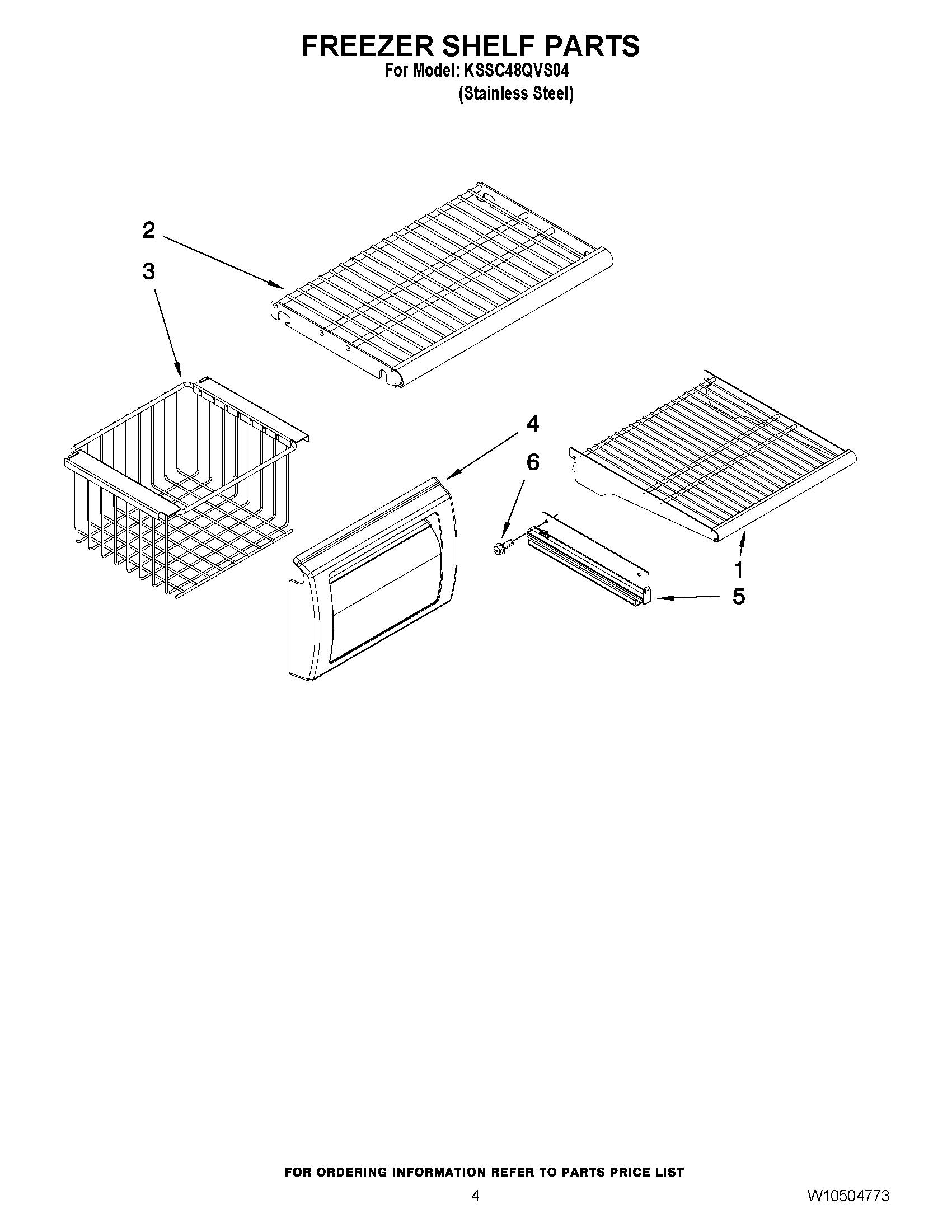 FREEZER SHELF PARTS
For Model: KSSC48QVS04
(Stainless Steel)

2
3
4
6
1
5

FOR ORDERING INFORMATION REFER TO PARTS PRICE LIST
4
W10504773