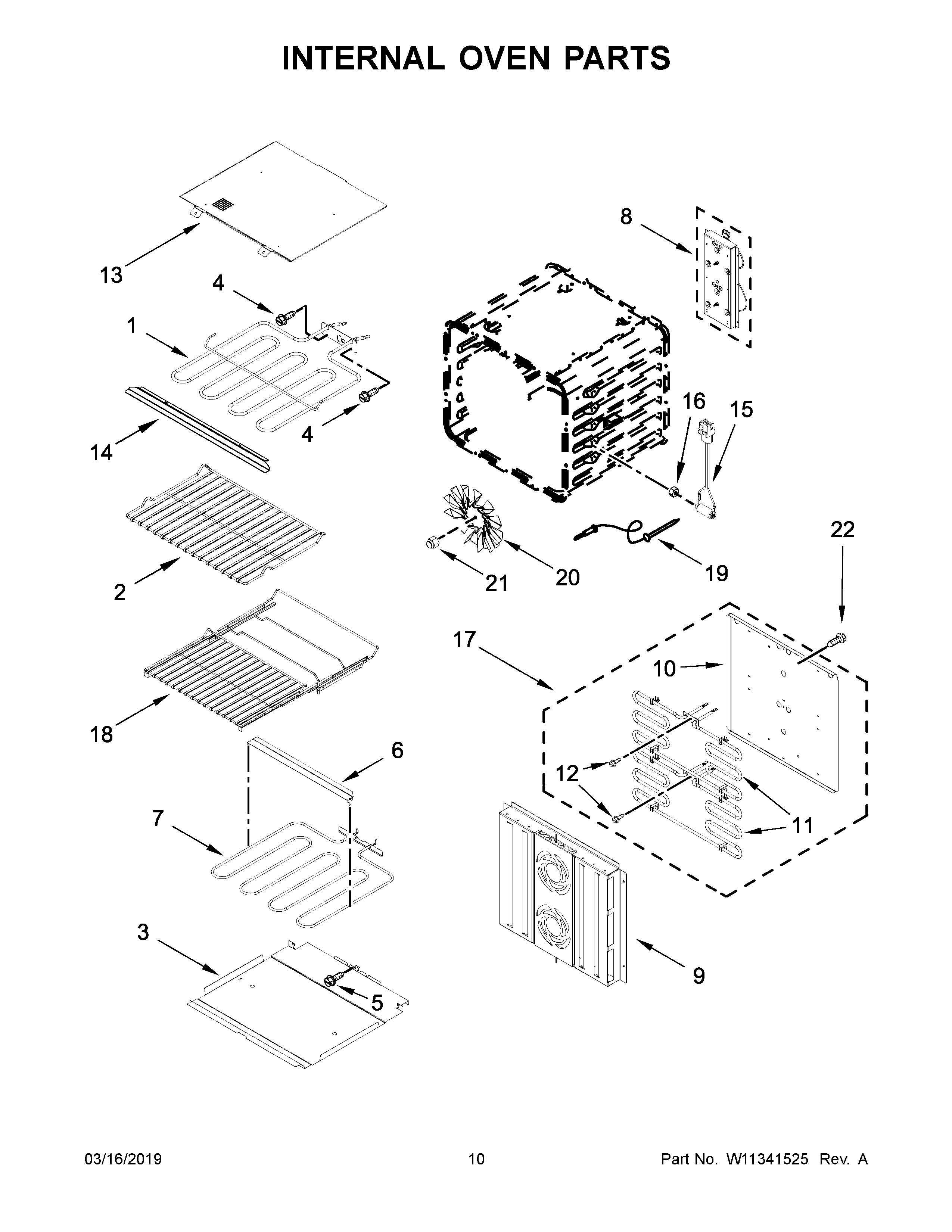 INTERNAL OVEN PARTS

13

4

1

4

14

2

18

6

7

3

5

8

16

15

21

20

19

22

17

10

12

11

9

03/16/2019

10

Part No. W11341525 Rev. A