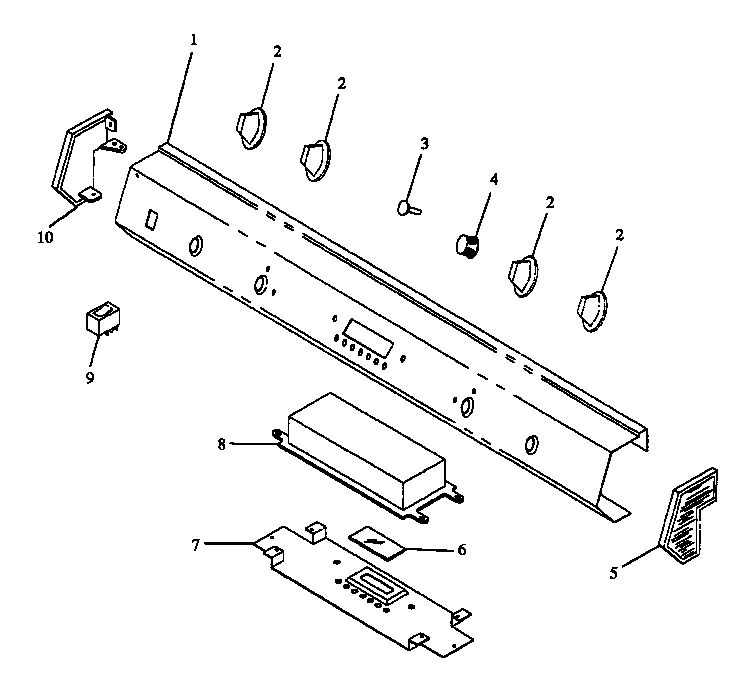 1
2
2
3
4
2
2
10
9
8
7
6
5