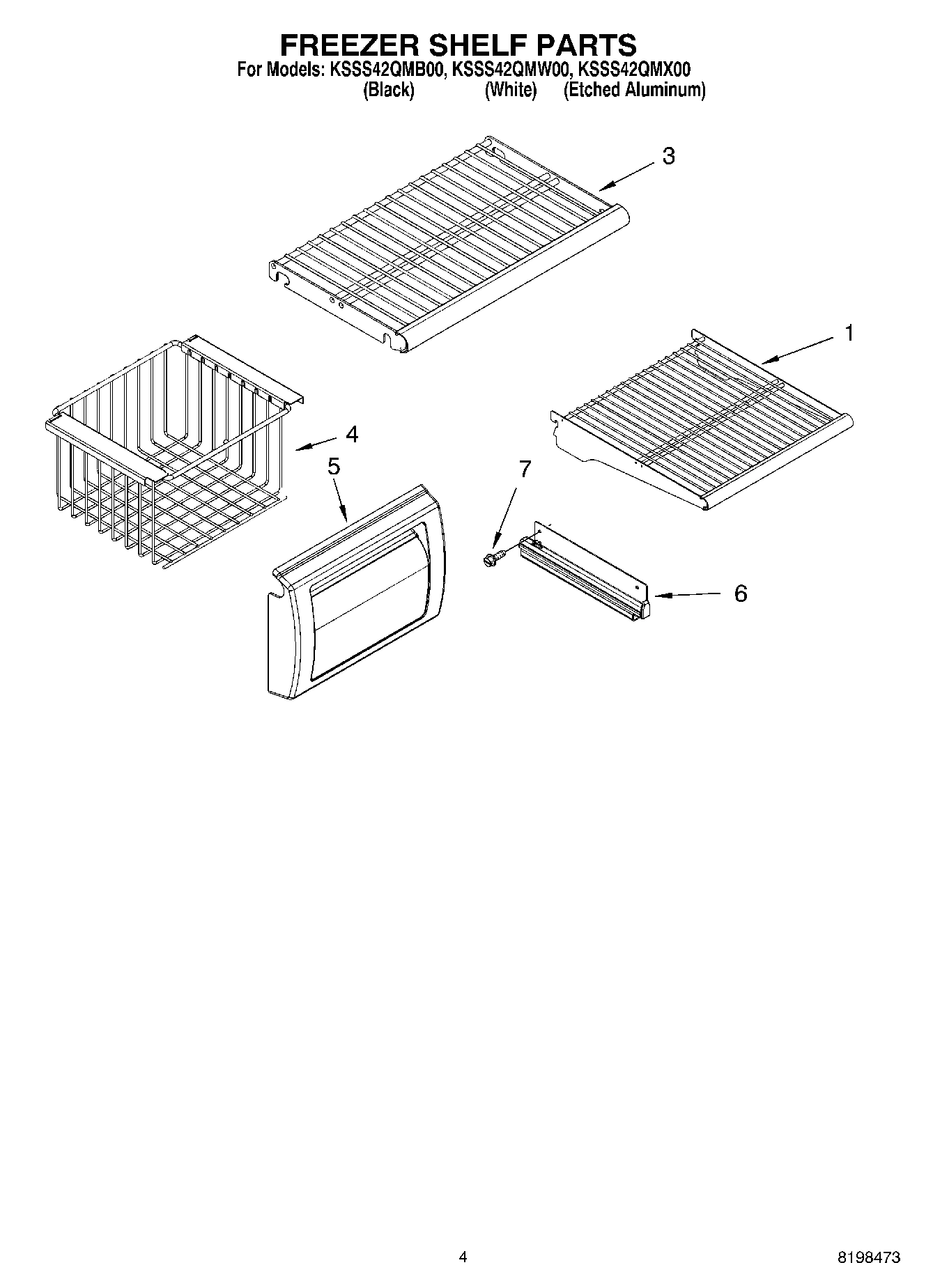 FREEZER SHELF PARTS
For Models: KSSS42QMB00, KSSS42QMW00, KSSS42QMX00
(Black) (White) (Etched Aluminum)

3

1

4

5

7

6

4

8198473