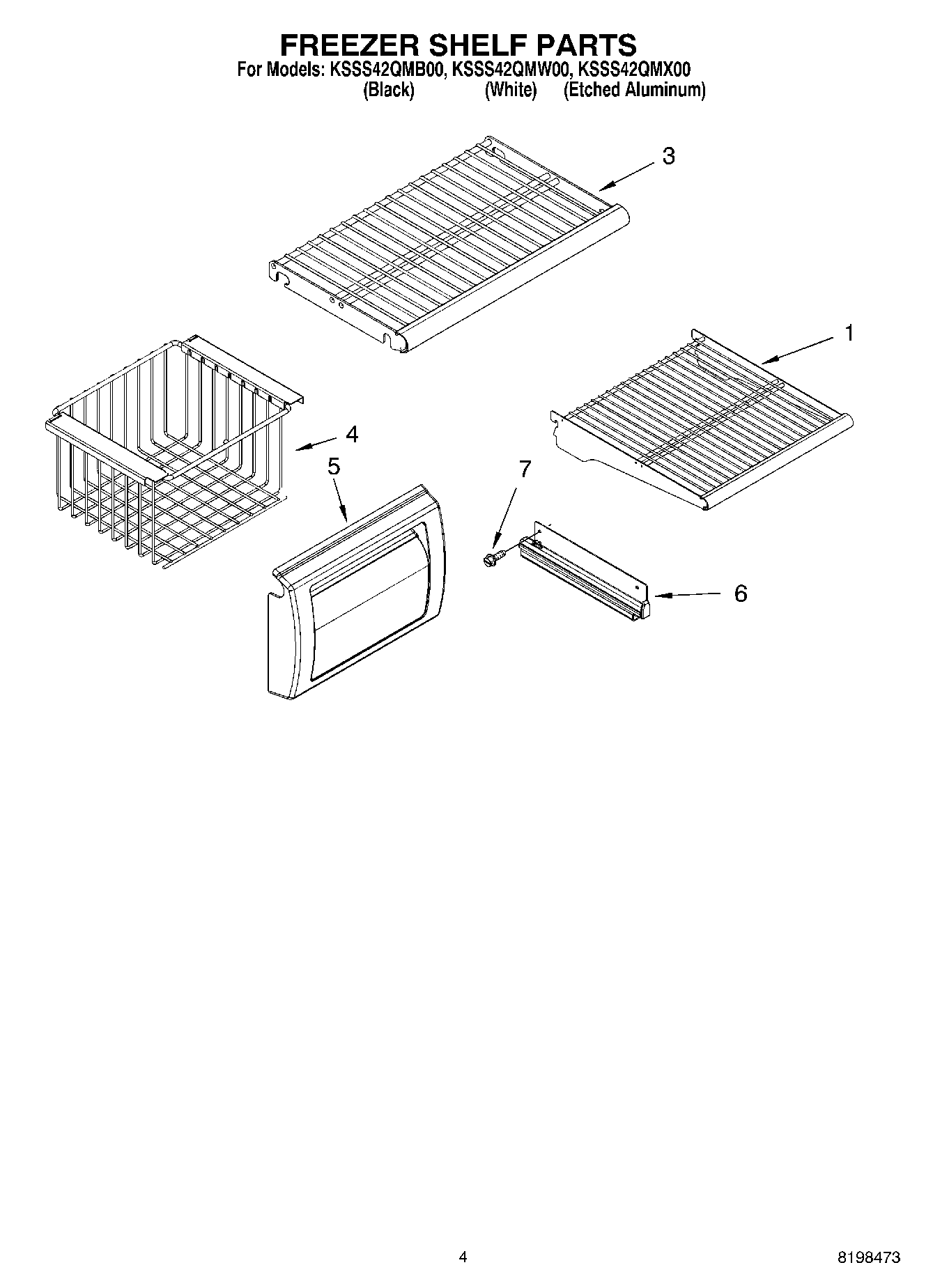 FREEZER SHELF PARTS
For Models: KSSS42QMB00, KSSS42QMW00, KSSS42QMX00
(Black) (White) (Etched Aluminum)

3

1

4

5

7

6

4

8198473