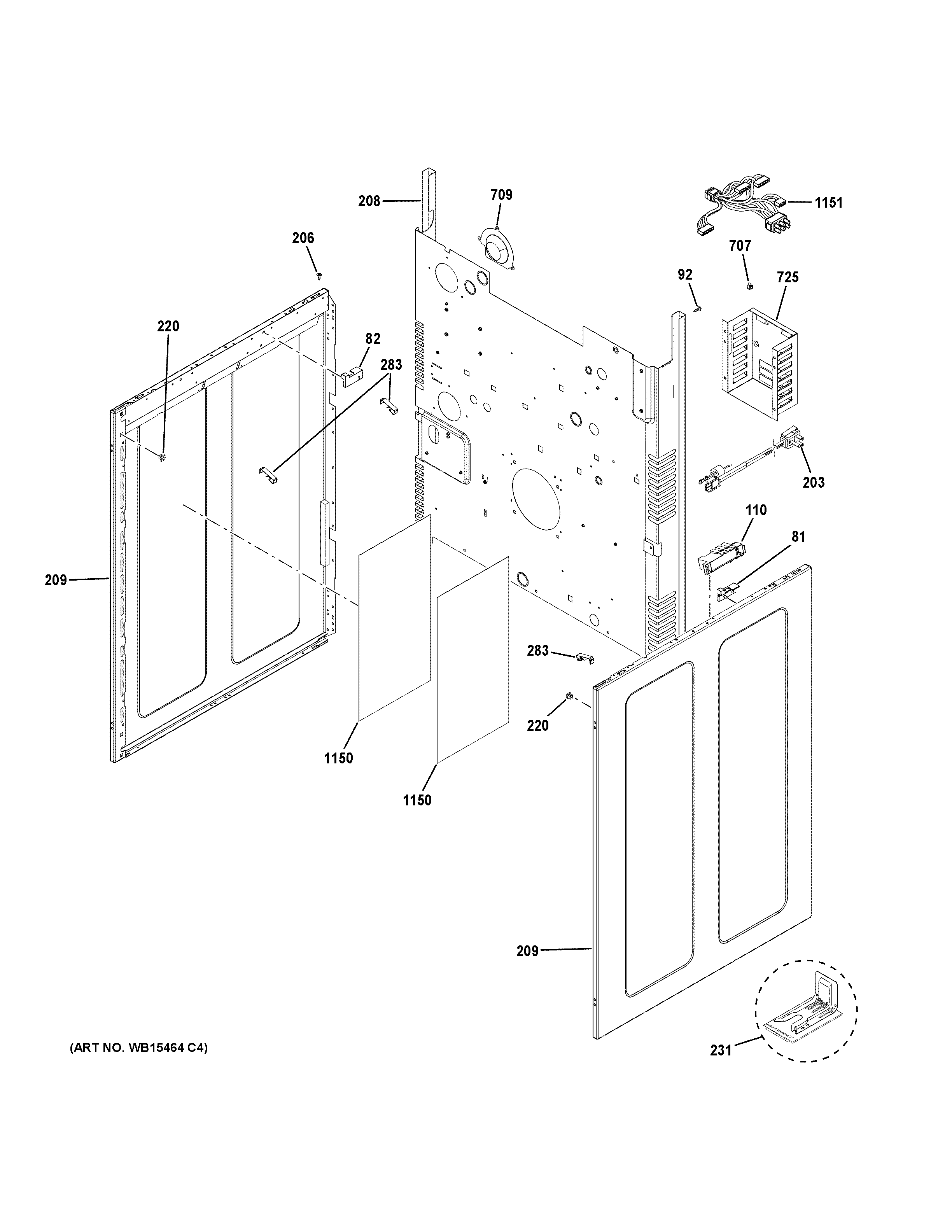 208
709
1151
206
707
92
725
220
82
283
203
110
81
209
283
220
1150
1150
209
231
(ART NO. WB15464 C4)