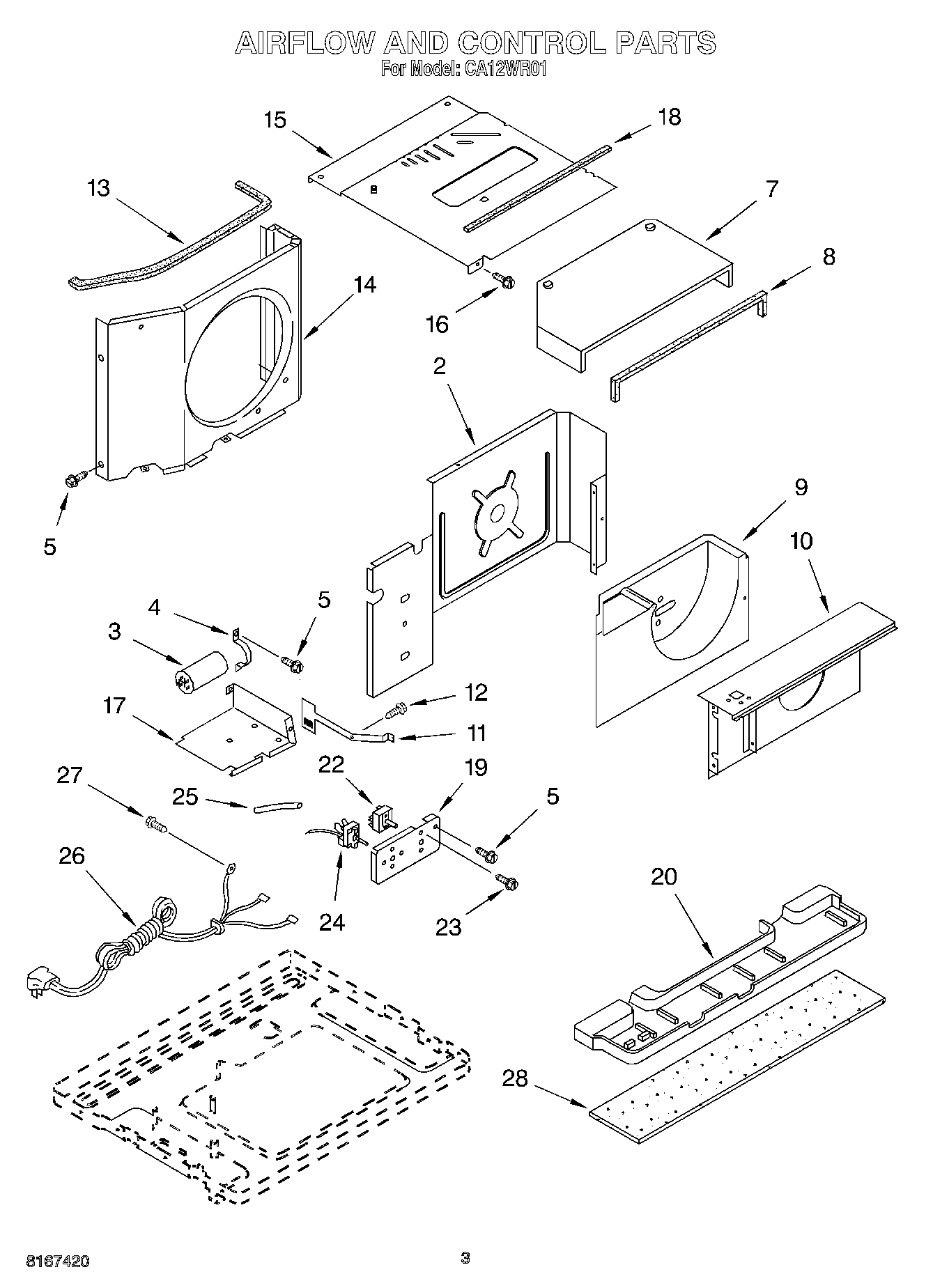 AIRFLOW AND CONTROL PARTS
For Model: CA12WR01

15
18
13
7
14
8
16
2
5
9
10
4
5
3
12
17
11
22
19
27
25
5
26
24
23
20
28

8167420
3