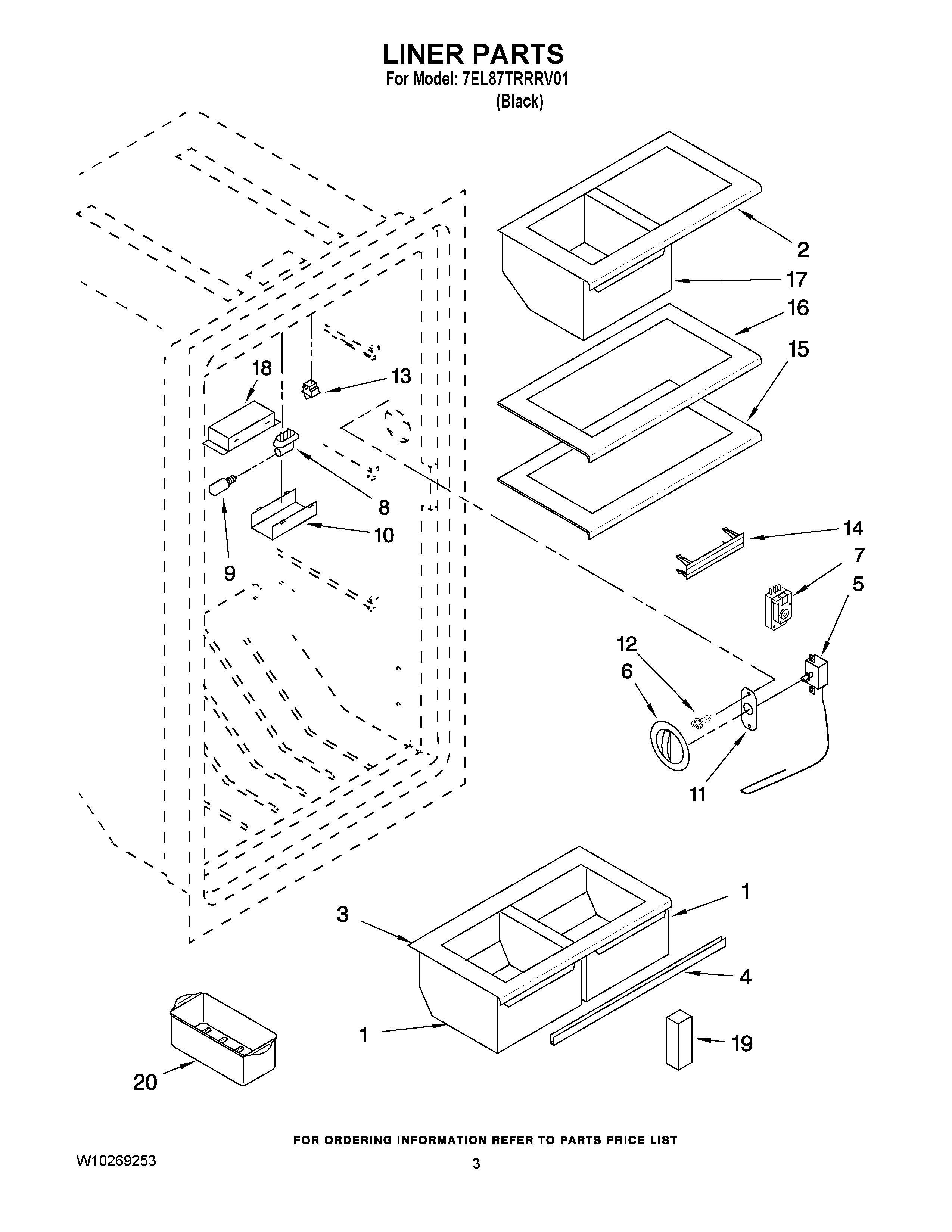 LINER PARTS
For Model: 7EL87TRRRV01
(Black)

2
17
16
15
18
13
8
10
9
14
7
5
12
6
11
1
3
4
1
19
20

FOR ORDERING INFORMATION REFER TO PARTS PRICE LIST

W10269253

3