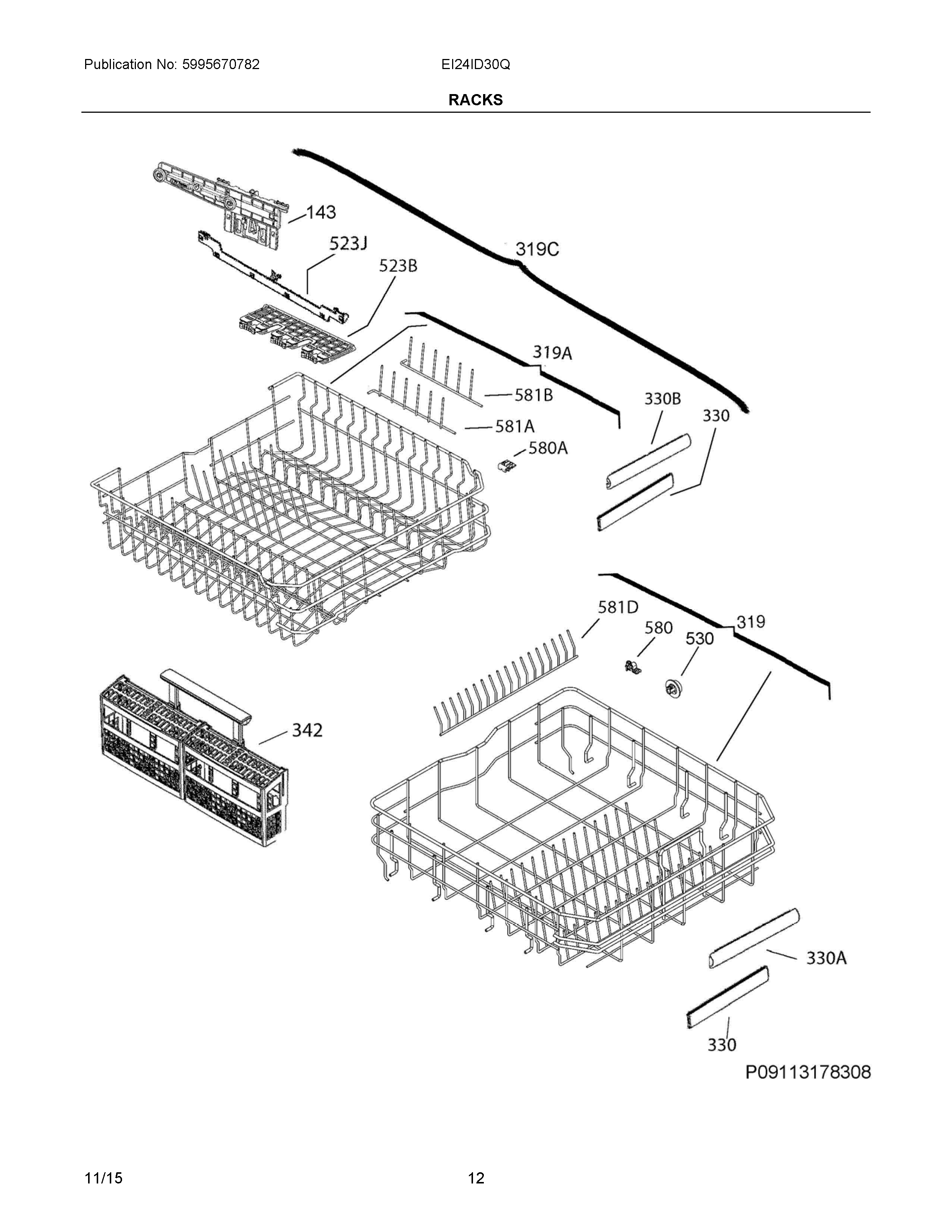 Publication No: 5995670782

EI24ID30Q

RACKS

143

523J

523B

319C

319A

581B

581A

580A

330B

330

581D

580

530

319

342

330A

330

P09113178308

11/15

12