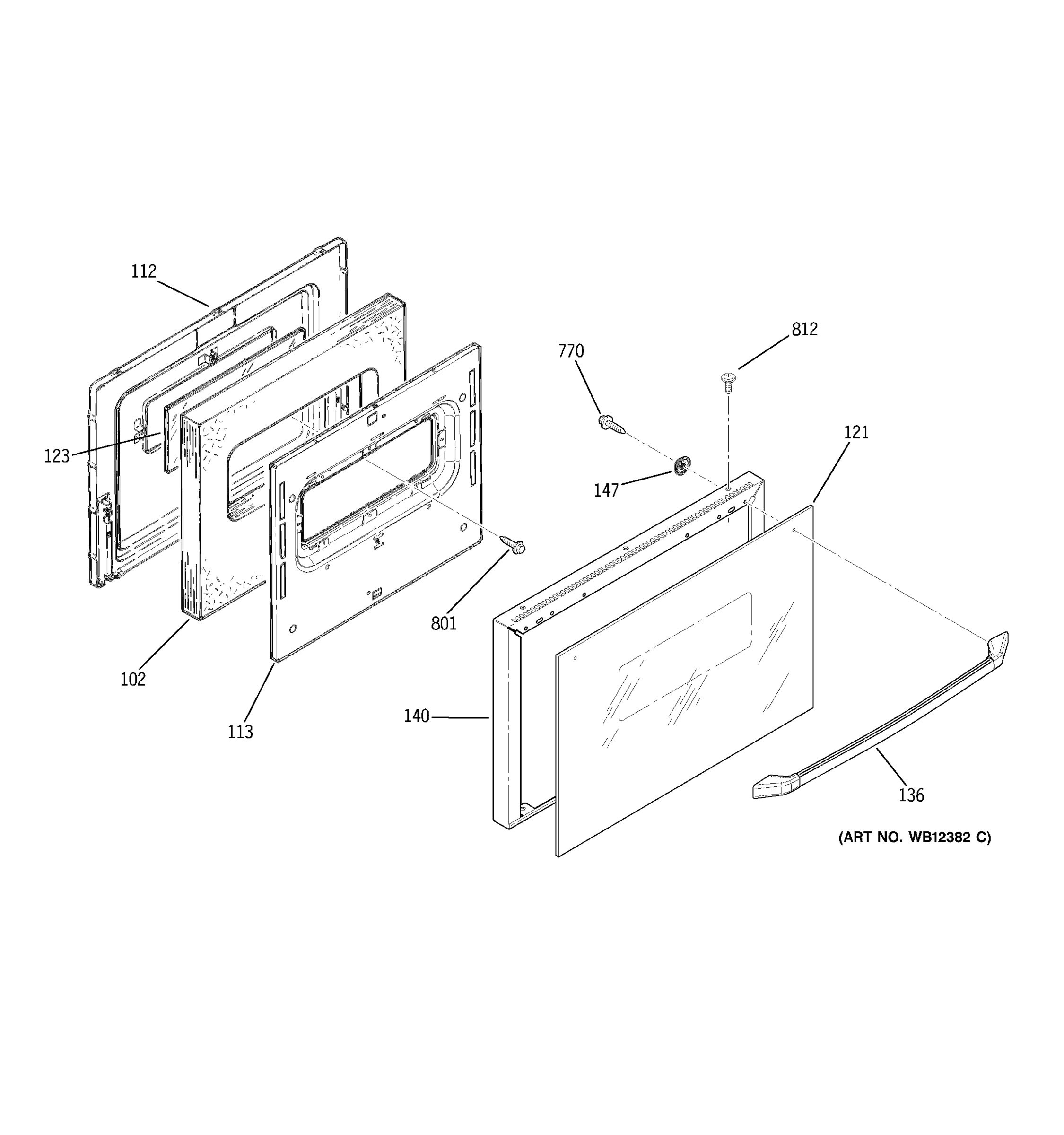 112

812

770

123

121

147

801

102

113

140

136

(ART NO. WB12382 C)