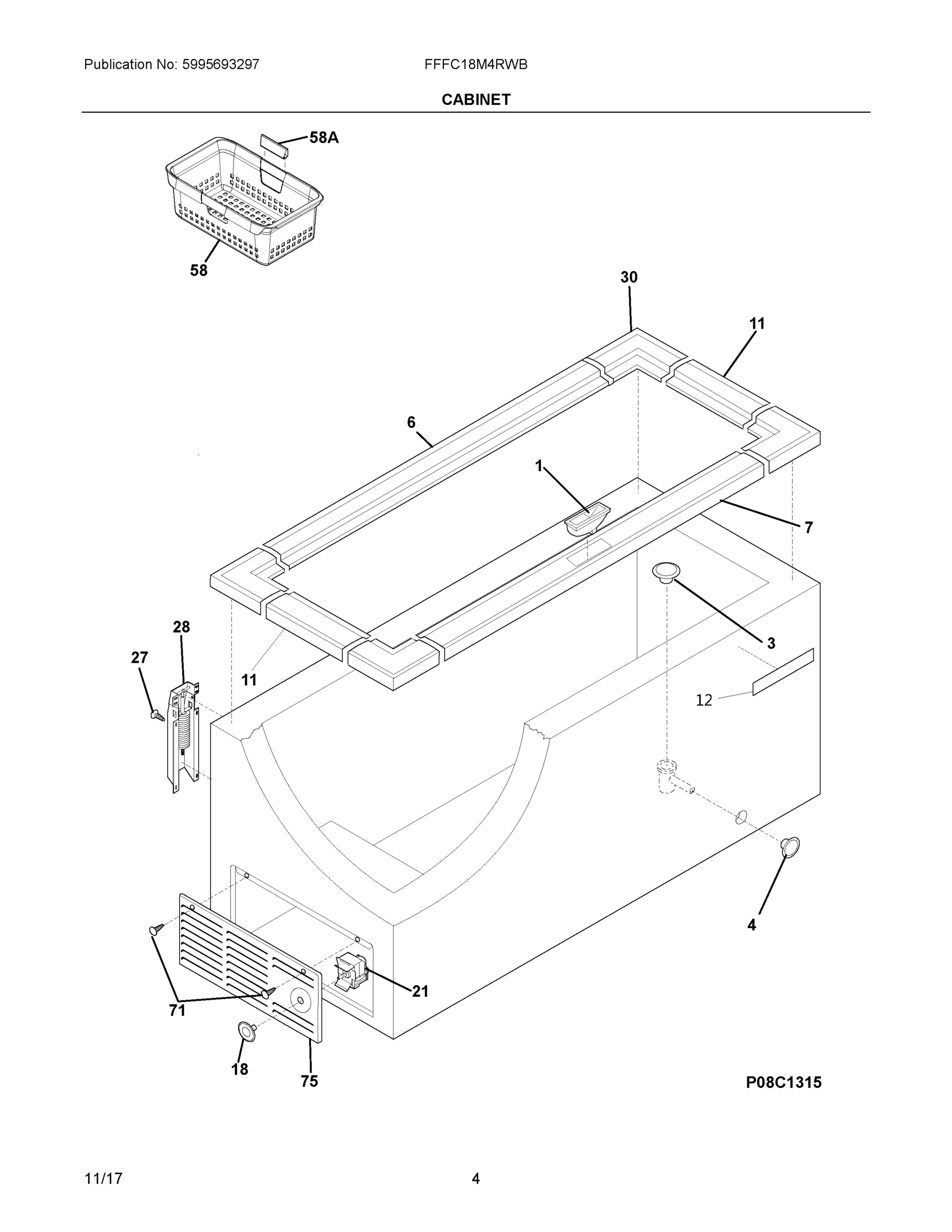 Publication No: 5995693297

FFFC18M4RWB

CABINET

58A

58

30

11

6

1

7

3

28

27

11

12

4

21

71

18

75

P08C1315

11/17

4