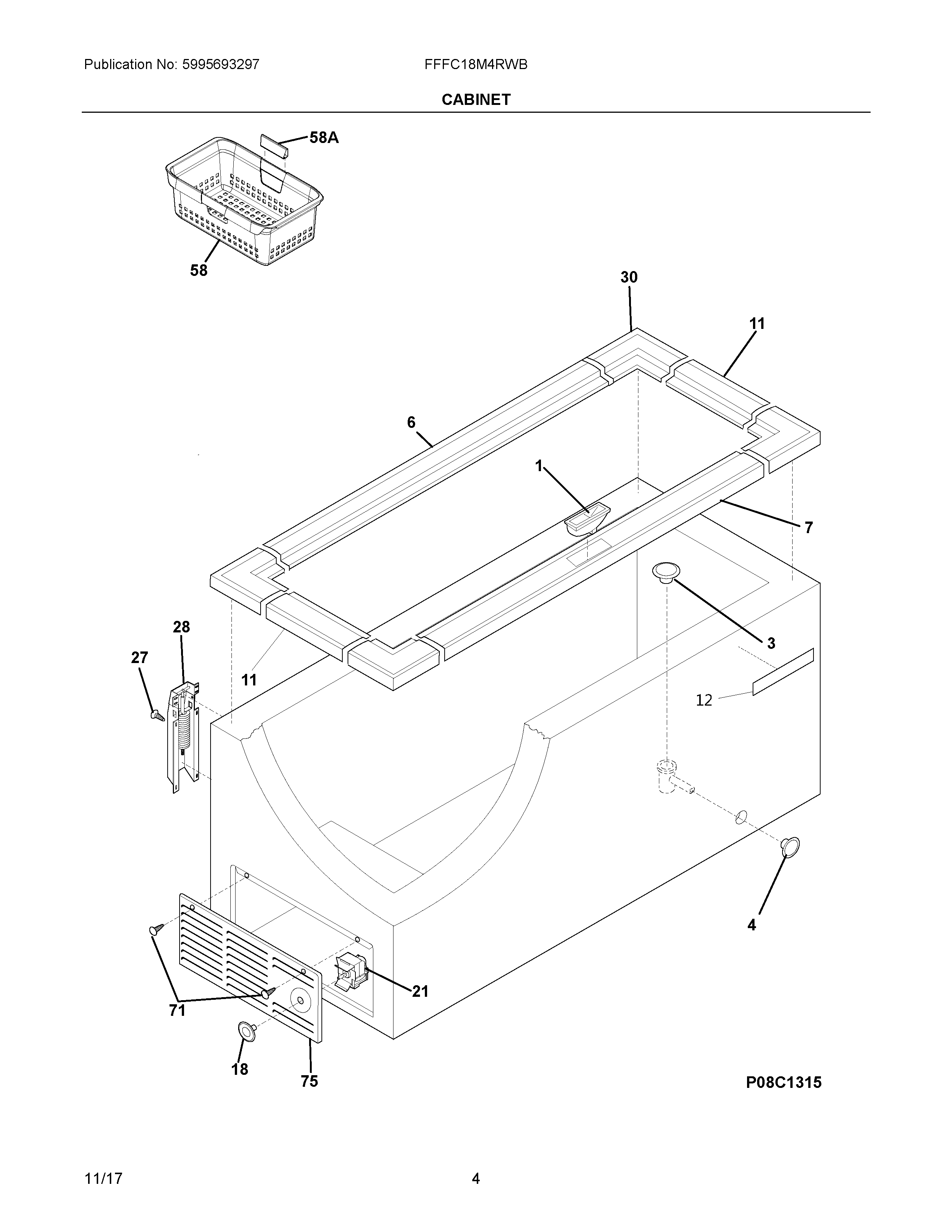 Publication No: 5995693297

FFFC18M4RWB

CABINET

58A

58

30

11

6

1

7

3

28

27

11

12

4

21

71

18

75

P08C1315

11/17

4