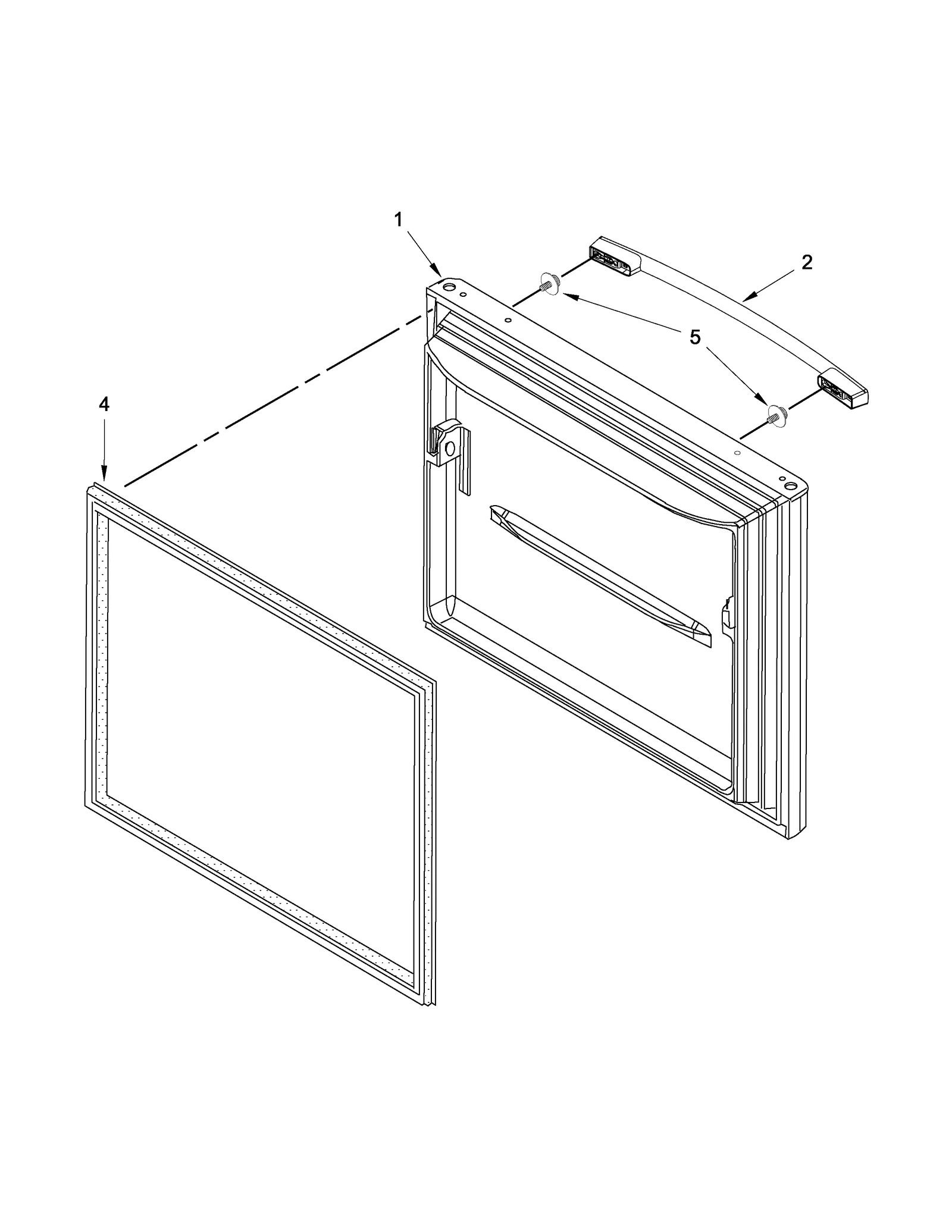 1

2

5

4