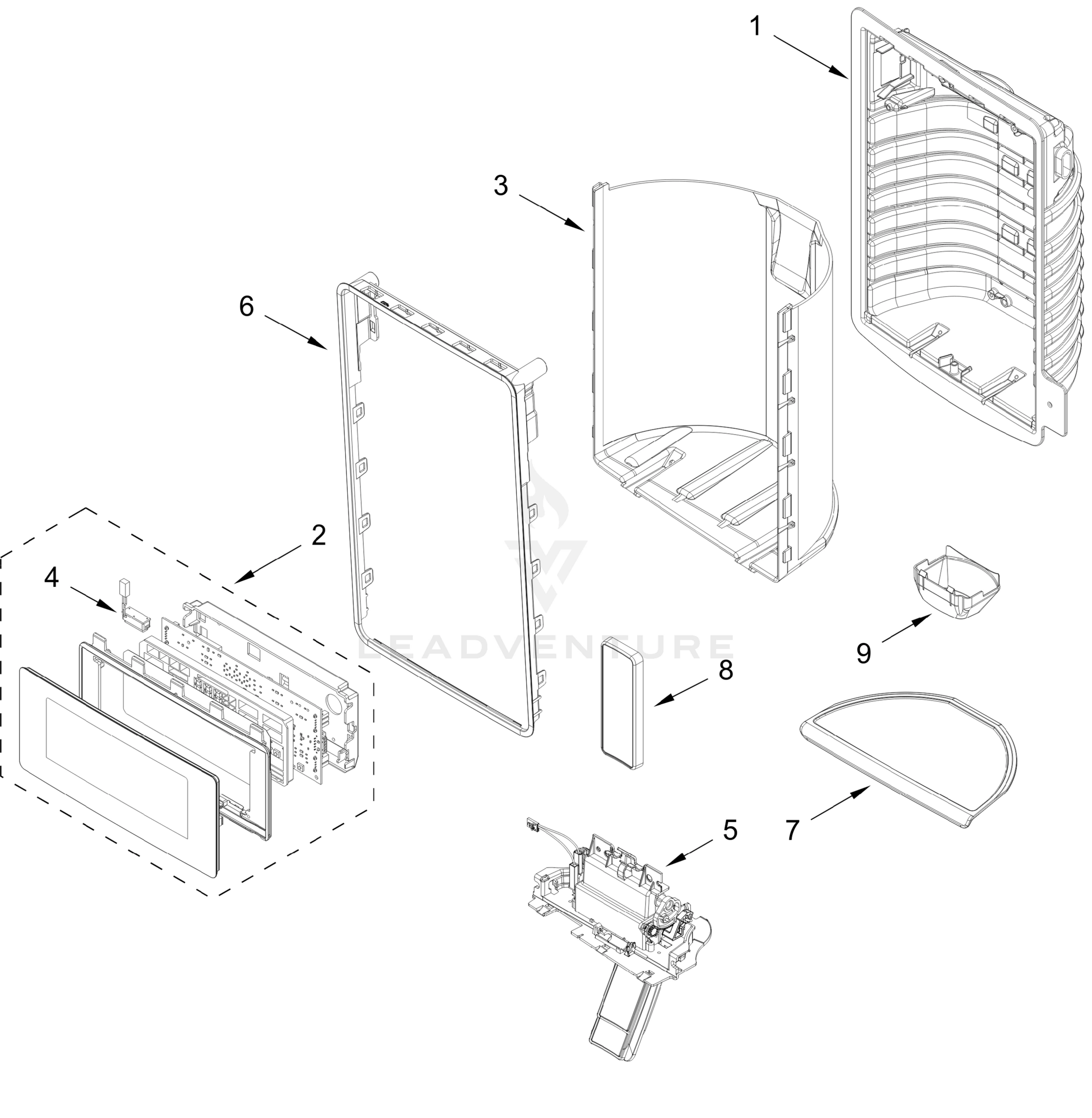 1

3

6

2

4

LEADVENTURE

8

9

7

5