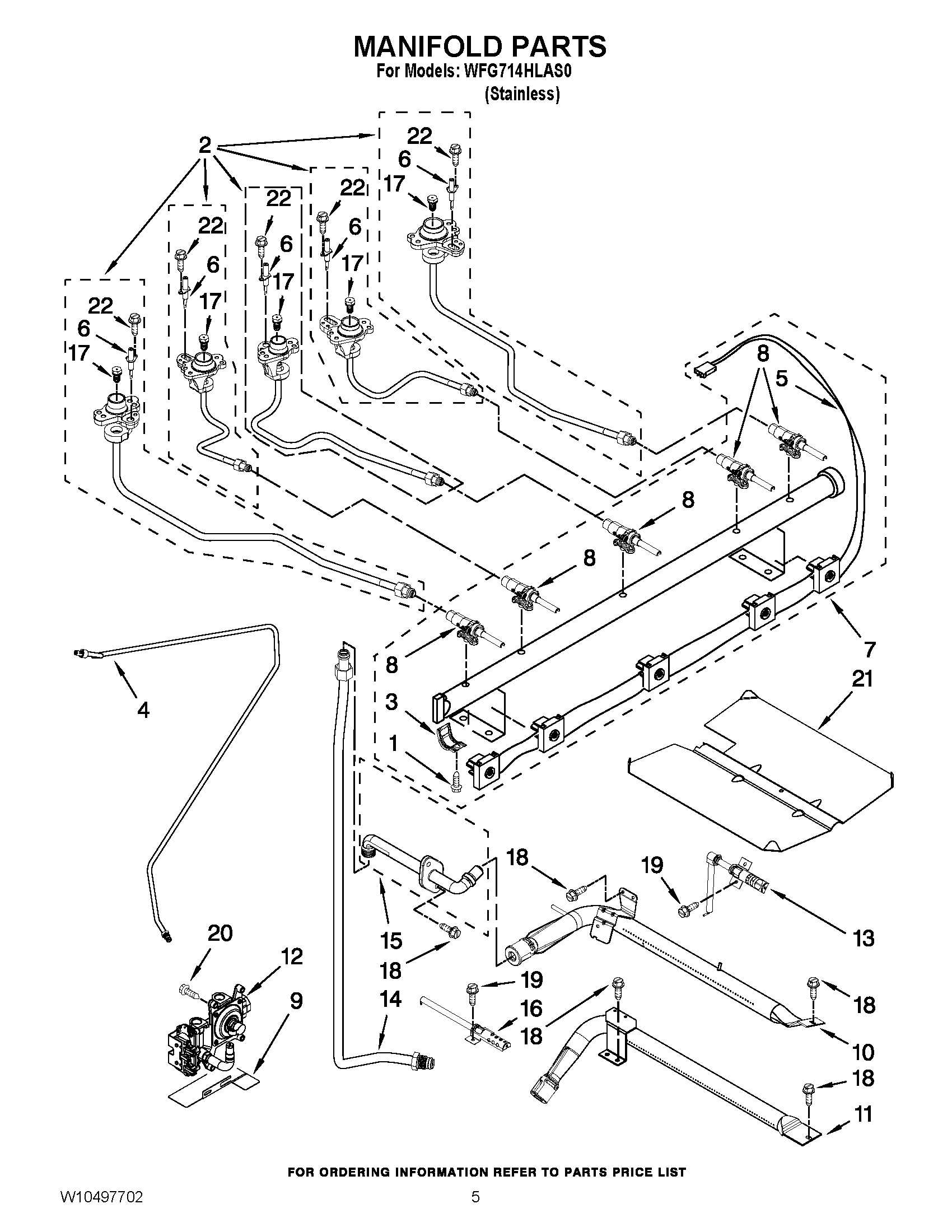 MANIFOLD PARTS
For Models: WFG714HLAS0
(Stainless)

2
22
6
17
22
6
17
22
6
17
22
6
17
22
6
17
8
5
8
8
8
7
21
4
3
1
18
19
13
15
18
20
12
9
14
19
16
18
18
10
18
11

FOR ORDERING INFORMATION REFER TO PARTS PRICE LIST

W10497702
5