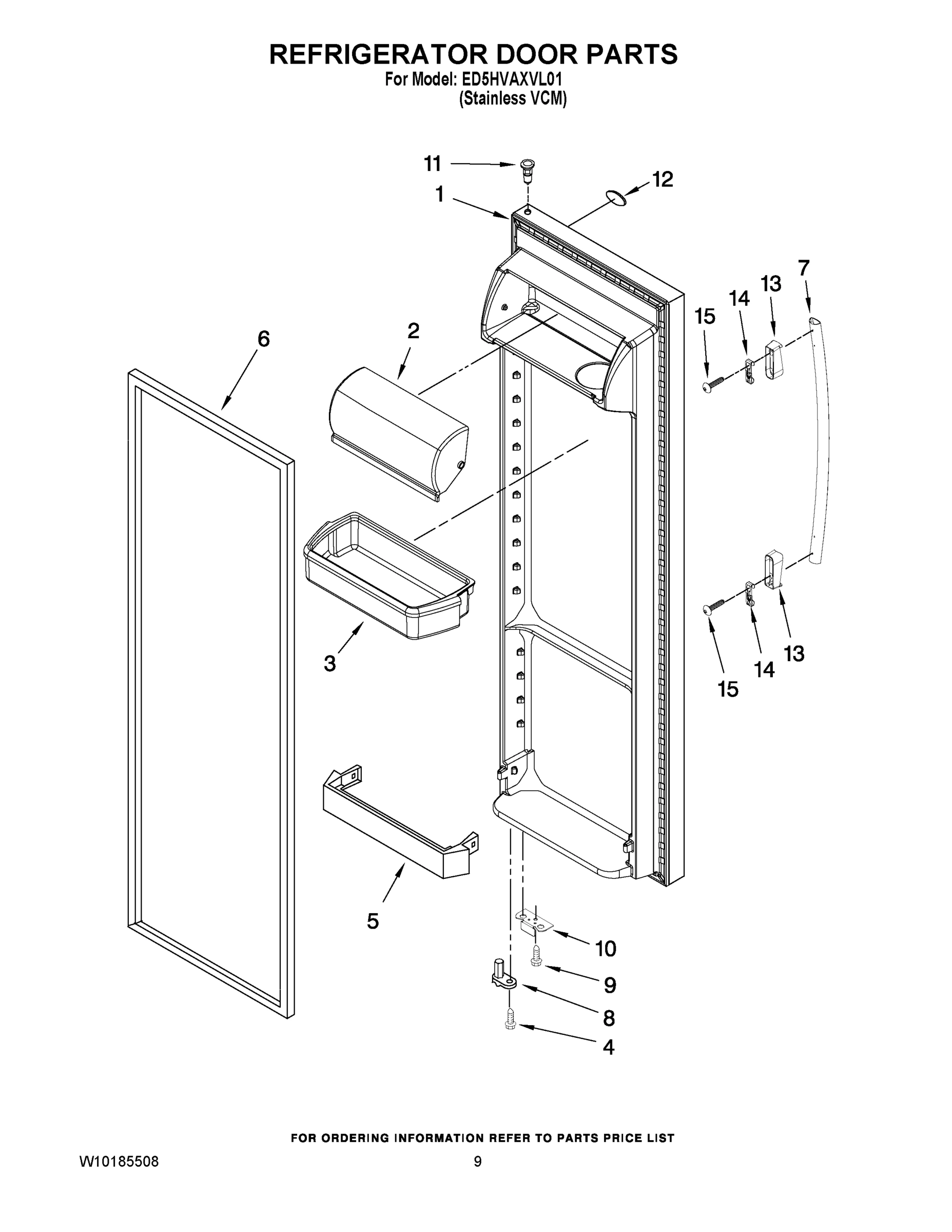 REFRIGERATOR DOOR PARTS
For Model: ED5HVAXVL01
(Stainless VCM)

11
12
1
7
13
14
15
2
6
3
13
14
15
5
10
9
8
4

FOR ORDERING INFORMATION REFER TO PARTS PRICE LIST

W10185508

9