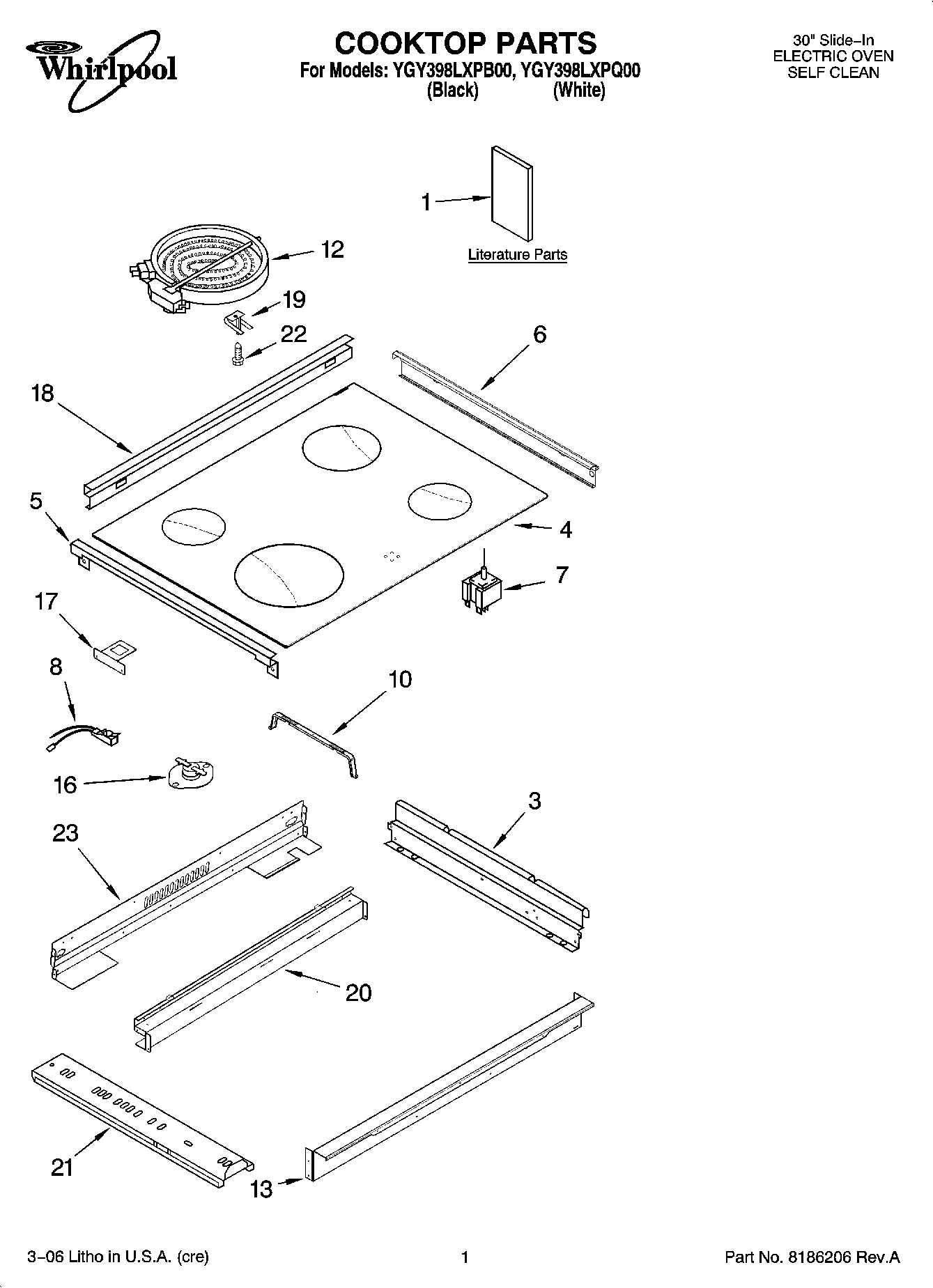 Whirlpool

COOKTOP PARTS
For Models: YGY398LXPB00, YGY398LXPQ00
(Black) (White)

30" Slide–In
ELECTRIC OVEN
SELF CLEAN

1

Literature Parts

12

19

22

6

18

5

4

7

17

8

10

16

3

23

20

21

13

3–06 Litho in U.S.A. (cre)

1

Part No. 8186206 Rev.A