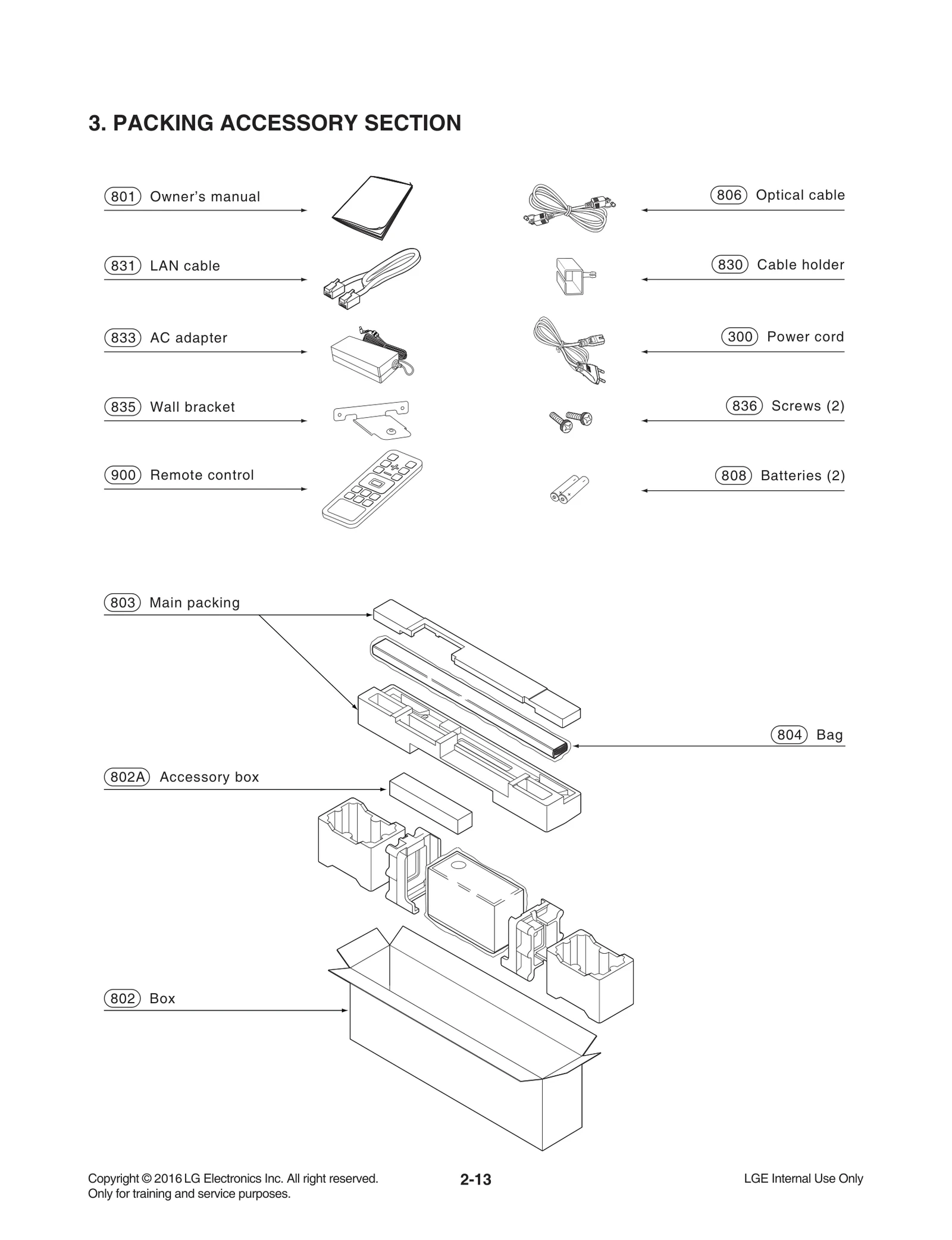 3. PACKING ACCESSORY SECTION

801 Owner's manual

831 LAN cable

833 AC adapter

835 Wall bracket

900 Remote control

806 Optical cable

830 Cable holder

300 Power cord

836 Screws (2)

808 Batteries (2)

803 Main packing

804 Bag

802A Accessory box

802 Box

Copyright © 2016 LG Electronics Inc. All right reserved.
Only for training and service purposes.

2-13

LGE Internal Use Only