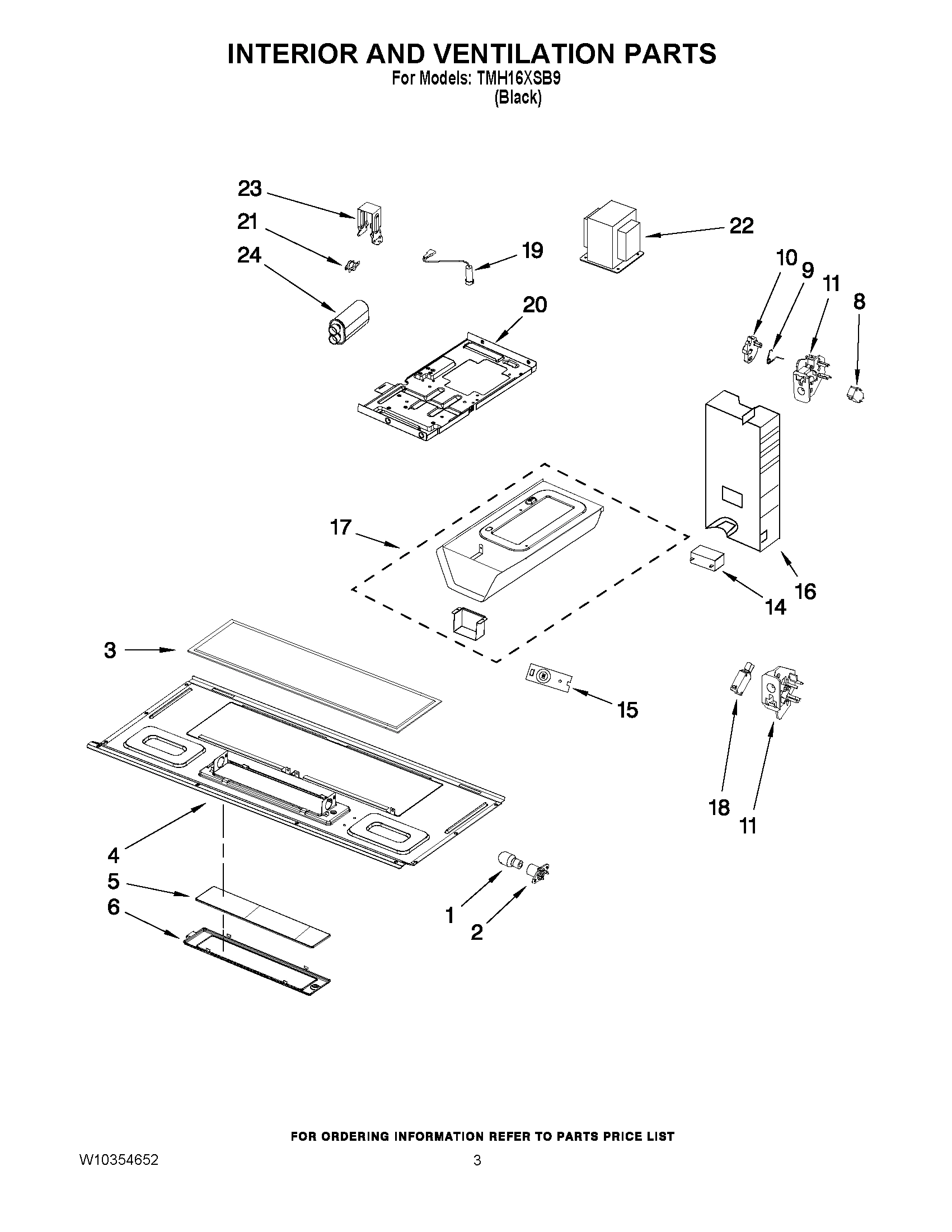 INTERIOR AND VENTILATION PARTS
For Models: TMH16XSB9
(Black)

23
21
24
19
22
10
9
11
8
20
17
16
14
3
15
18
11
4
5
6
1
2

FOR ORDERING INFORMATION REFER TO PARTS PRICE LIST

W10354652
3