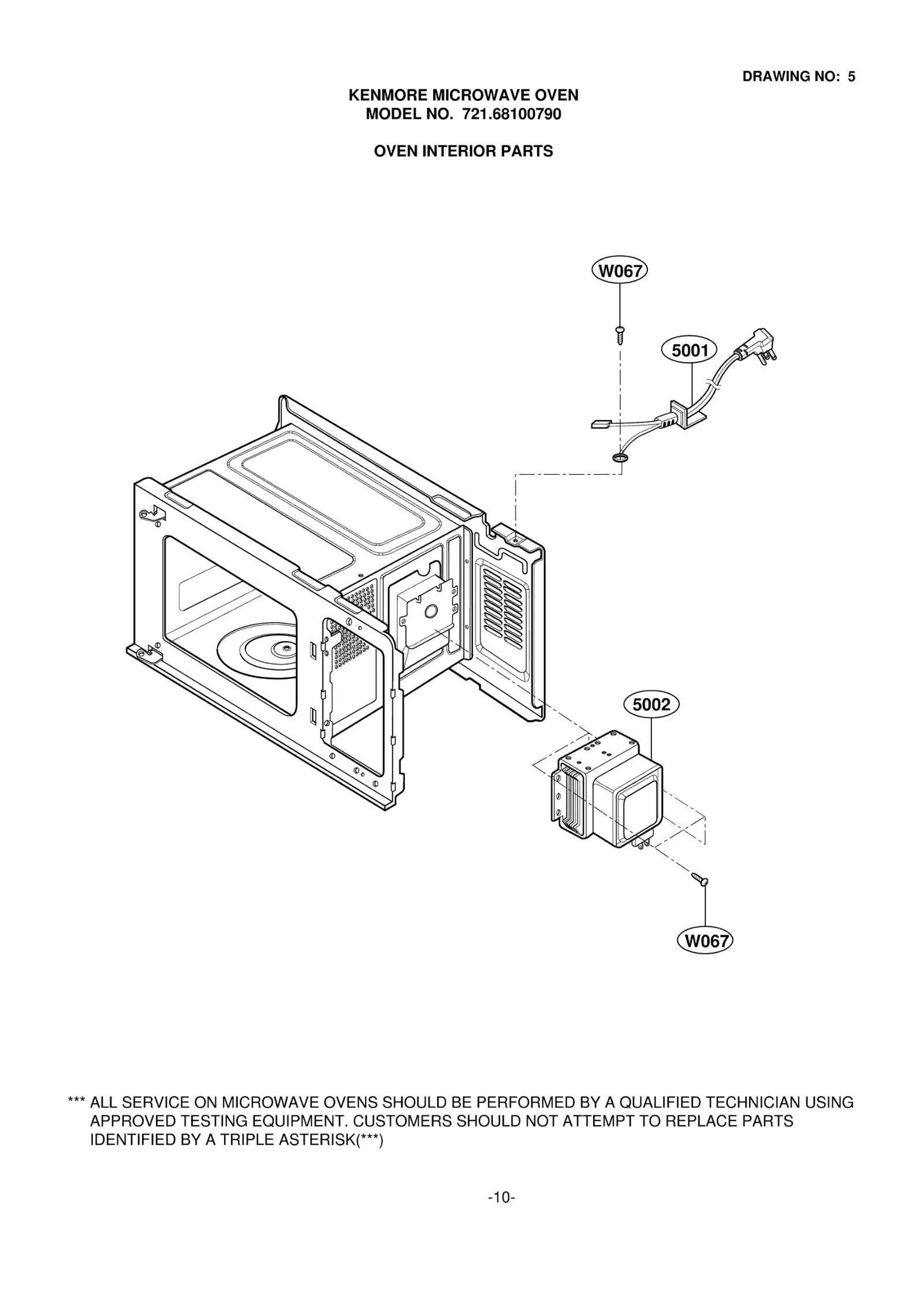 DRAWING NO: 5

KENMORE MICROWAVE OVEN
MODEL NO. 721.68100790

OVEN INTERIOR PARTS

W067

5001

5002

W067

*** ALL SERVICE ON MICROWAVE OVENS SHOULD BE PERFORMED BY A QUALIFIED TECHNICIAN USING APPROVED TESTING EQUIPMENT. CUSTOMERS SHOULD NOT ATTEMPT TO REPLACE PARTS IDENTIFIED BY A TRIPLE ASTERISK(***)

-10-