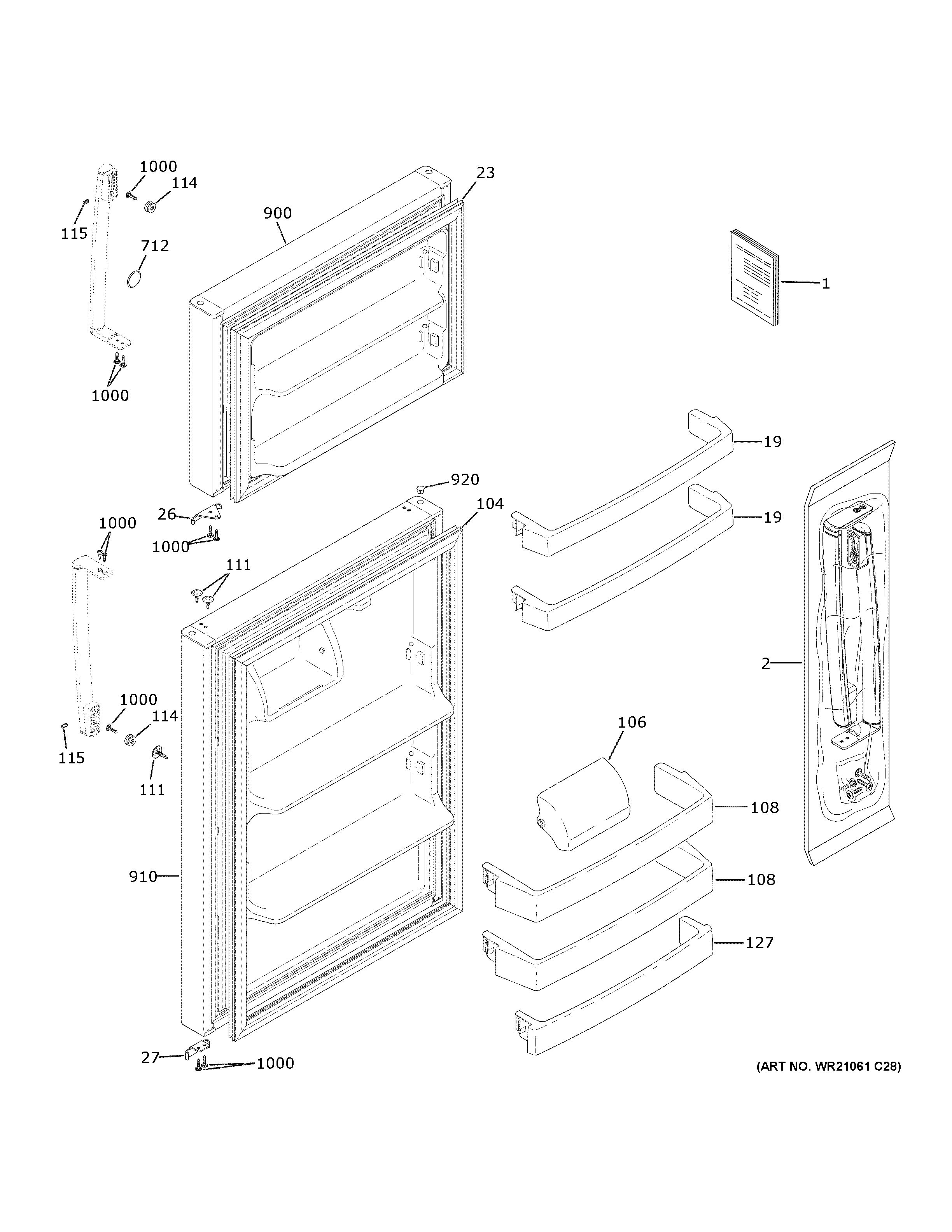 1000
114
23
115
900
712
1
1000
19
920
26
104
19
1000
1000
111
2
1000
114
106
115
111
108
910
108
127
27
1000
(ART NO. WR21061 C28)