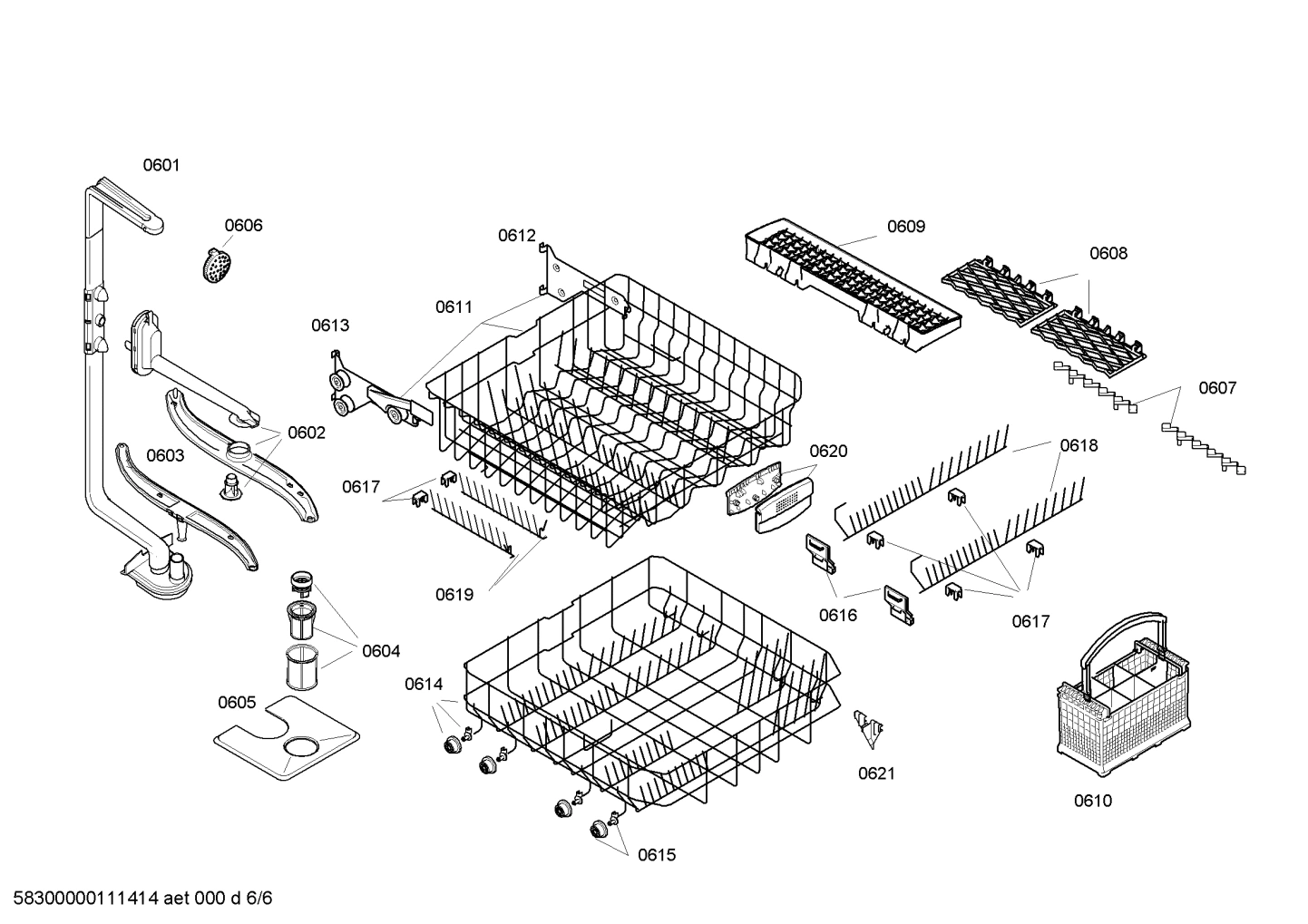 0601
0606
0612
0609
0608
0613
0611
0607
0602
0603
0620
0618
0617
0619
0616
0617
0604
0614
0605
0621
0610
0615
58300000111414 aet 000 d 6/6