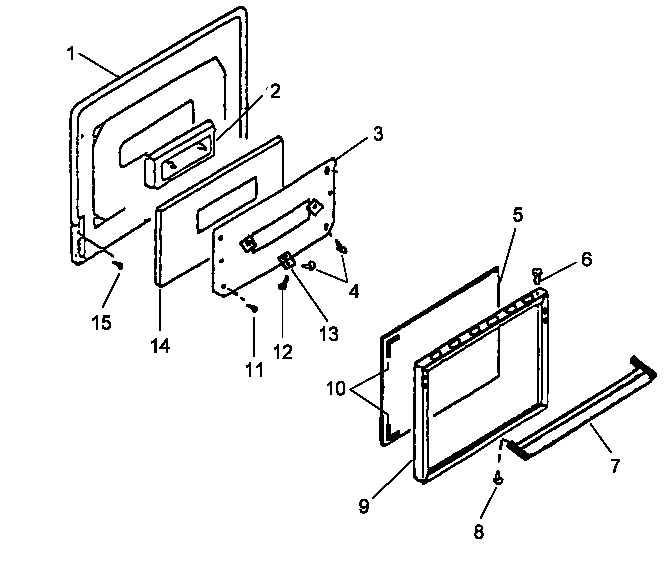 1
2
3
5
6
4
15
14
13
12
11
10
7
9
8