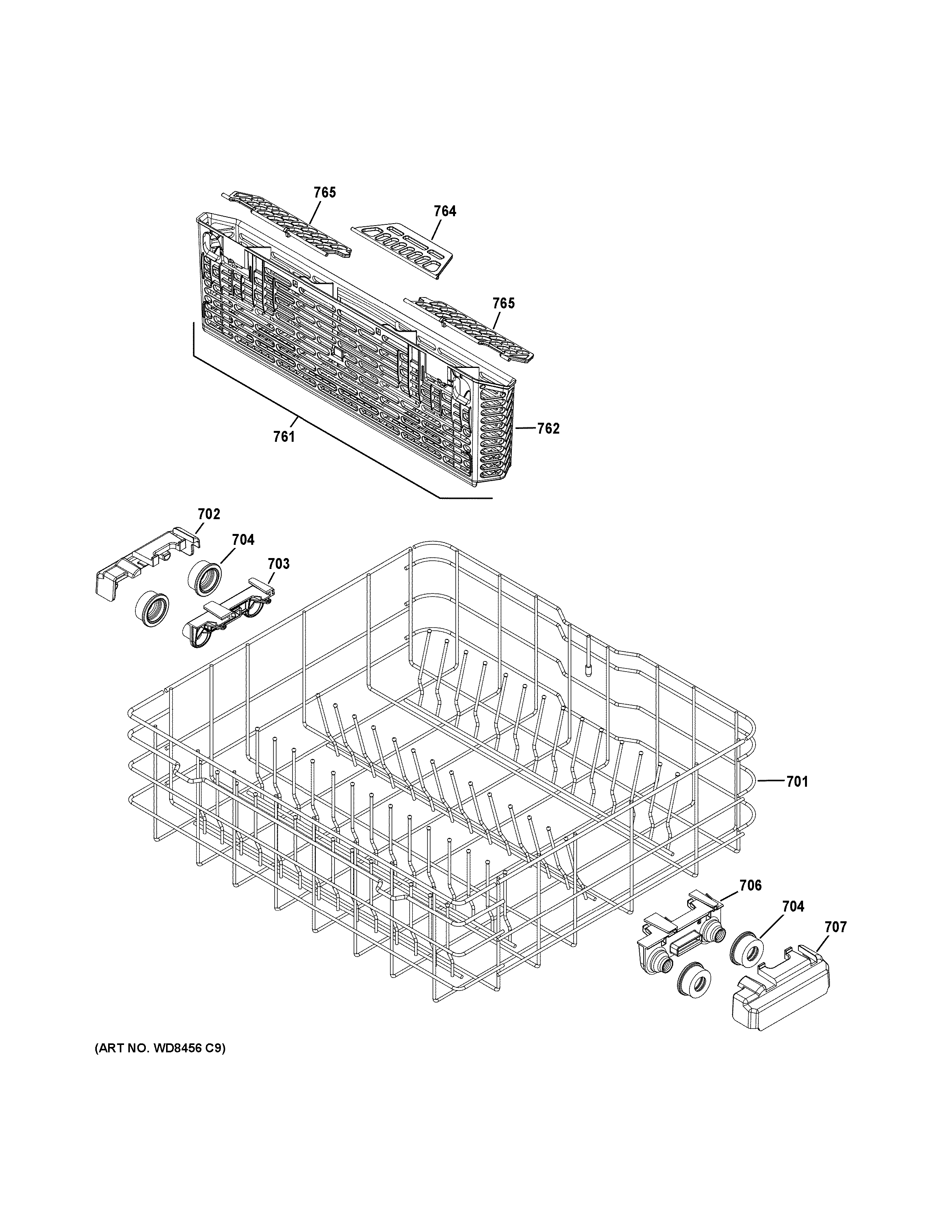 765

764

765

761

762

702

704

703

701

706

704

707

(ART NO. WD8456 C9)