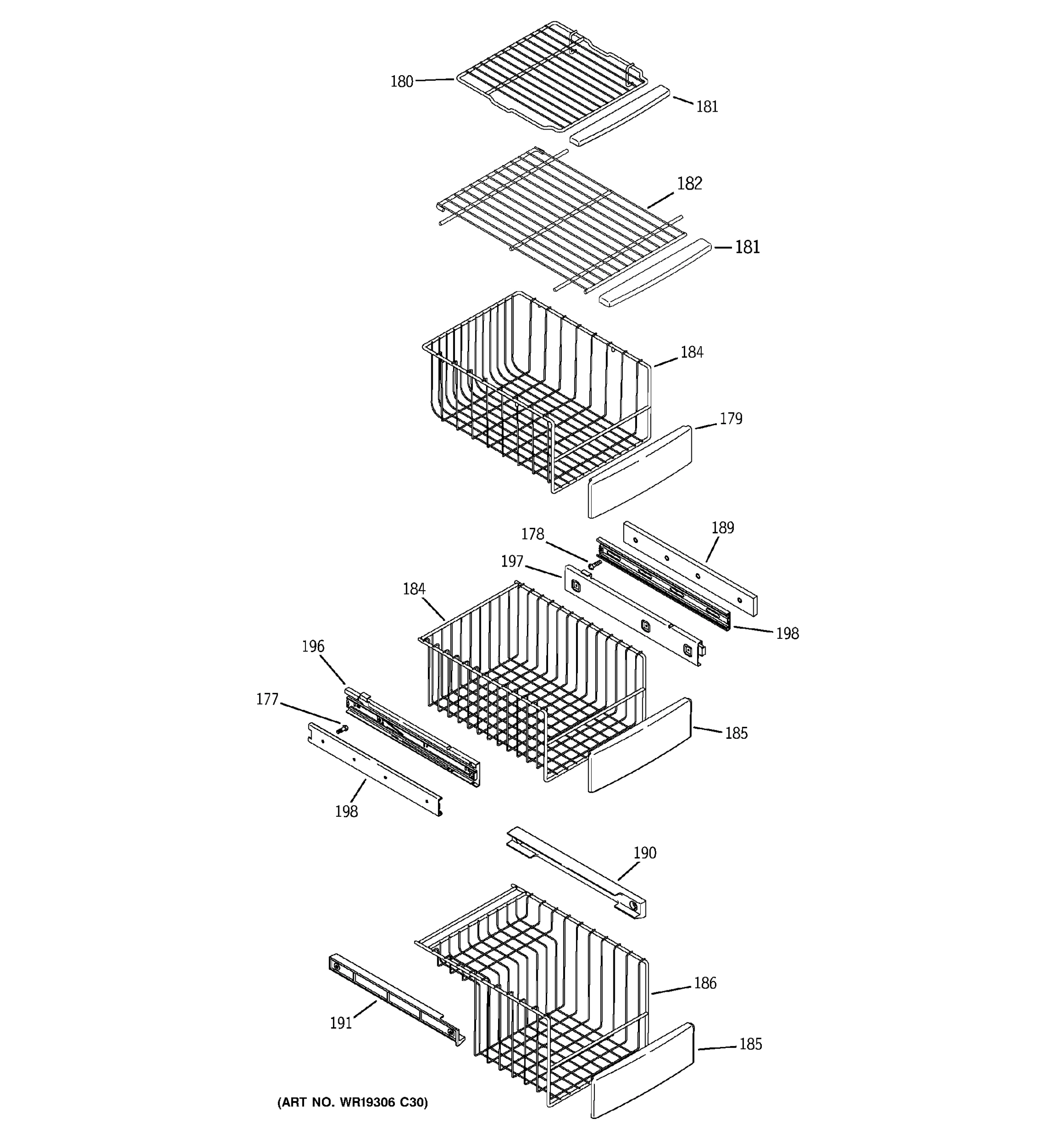 180
181
182
181
184
179
178
189
197
184
198
196
177
185
198
190
186
191
185
(ART NO. WR19306 C30)