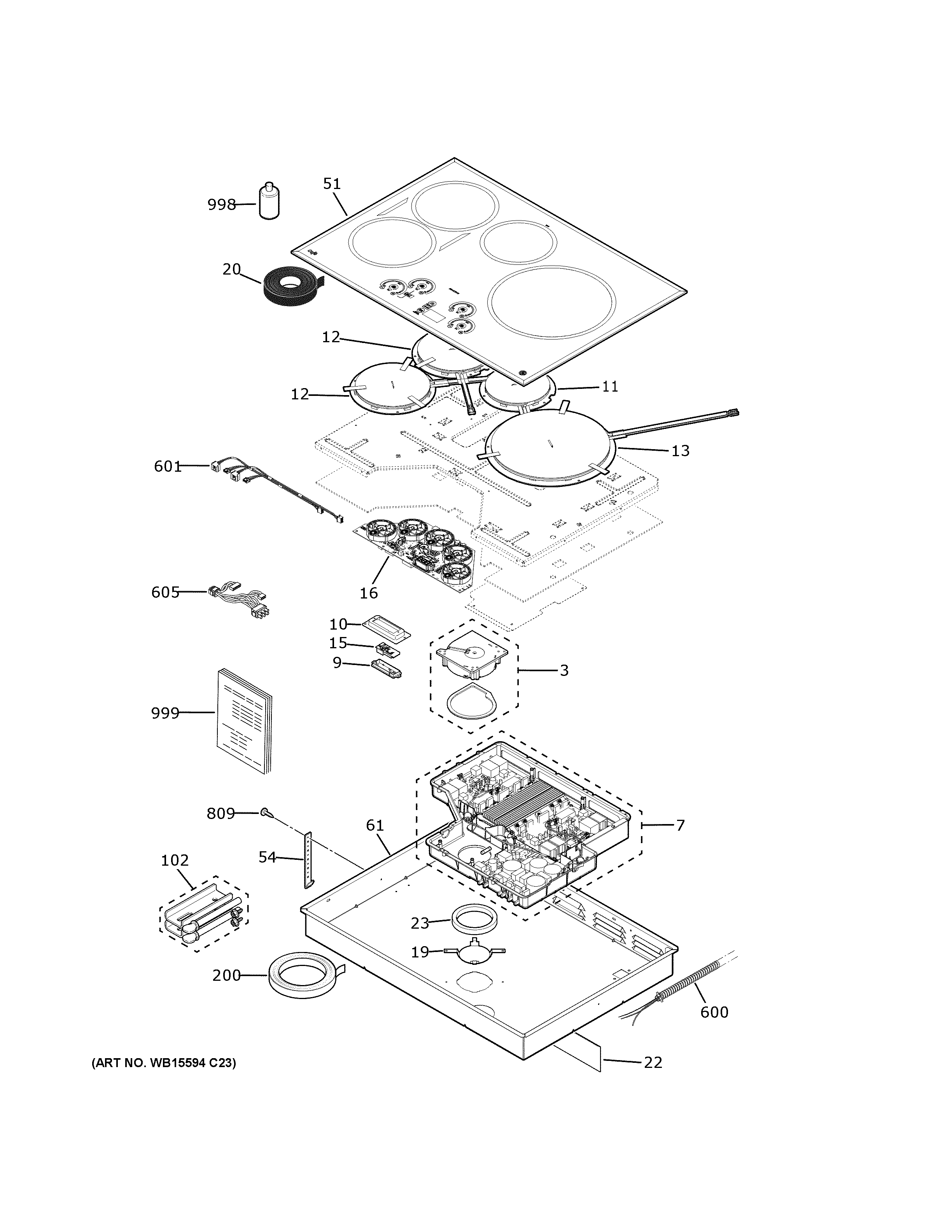 998
51
20
12
12
11
13
601
16
605
10
15
9
3
999
809
61
7
54
102
23
19
200
600
22
(ART NO. WB15594 C23)