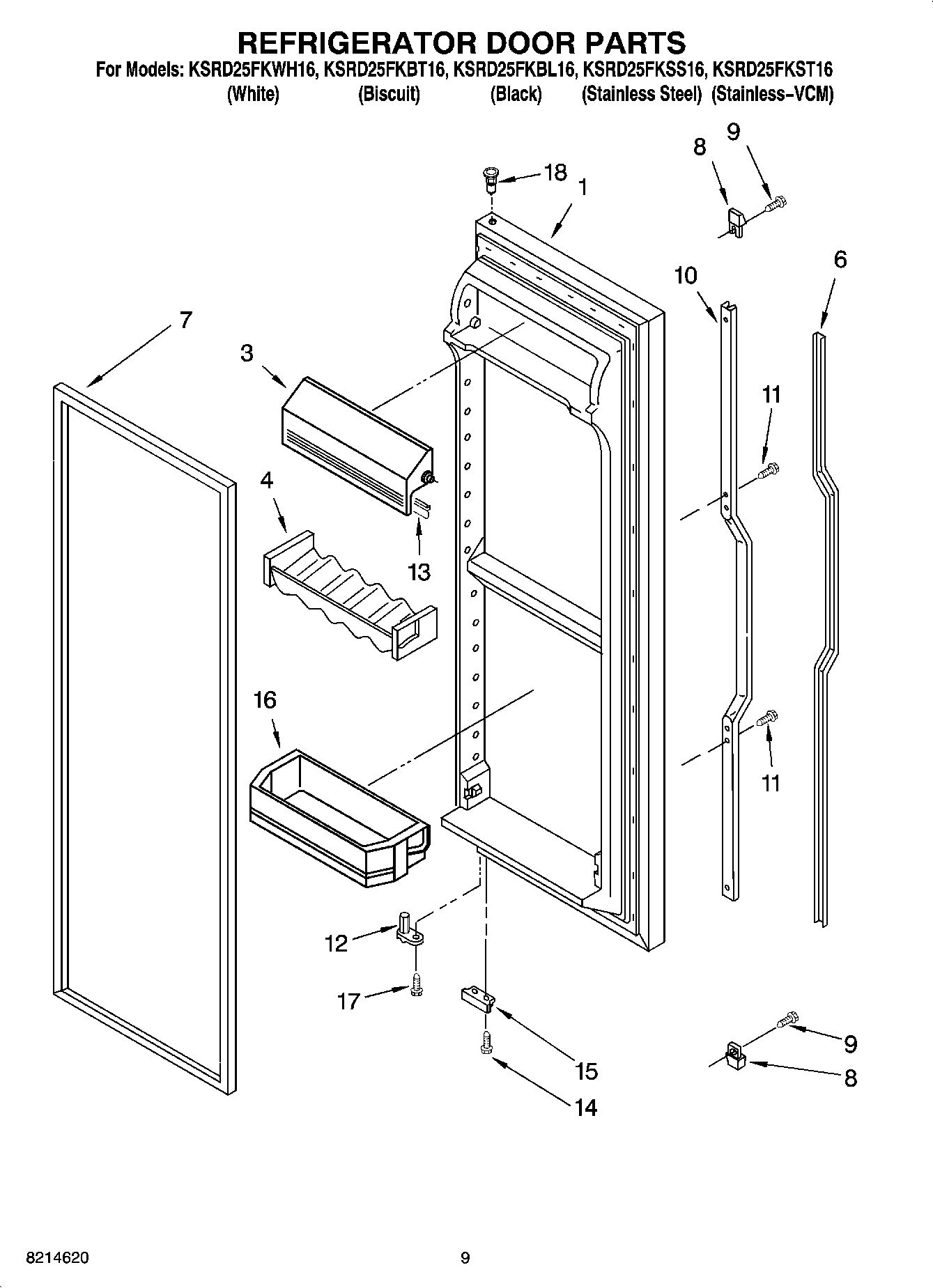 REFRIGERATOR DOOR PARTS

For Models: KSRD25FKWH16, KSRD25FKBT16, KSRD25FKBL16, KSRD25FKSS16, KSRD25FKST16
(White) (Biscuit) (Black) (Stainless Steel) (Stainless–VCM)

18
1
8
9
10
6
7
3
11
4
13
16
11
12
17
15
14
9
8

8214620

9