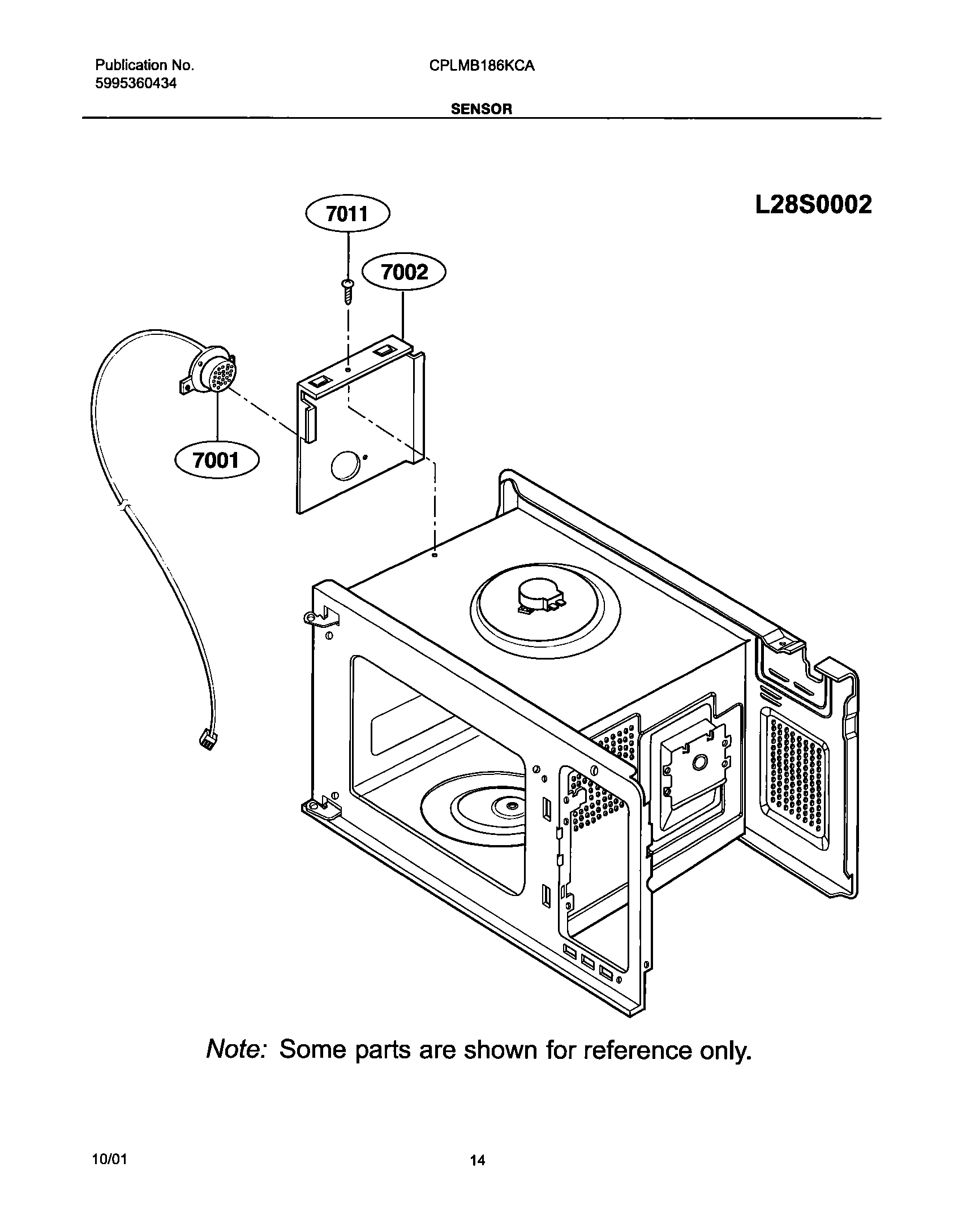 Publication No.
5995360434

CPLMB186KCA

SENSOR

L28S0002

7011

7002

7001

Note: Some parts are shown for reference only.

10/01

14